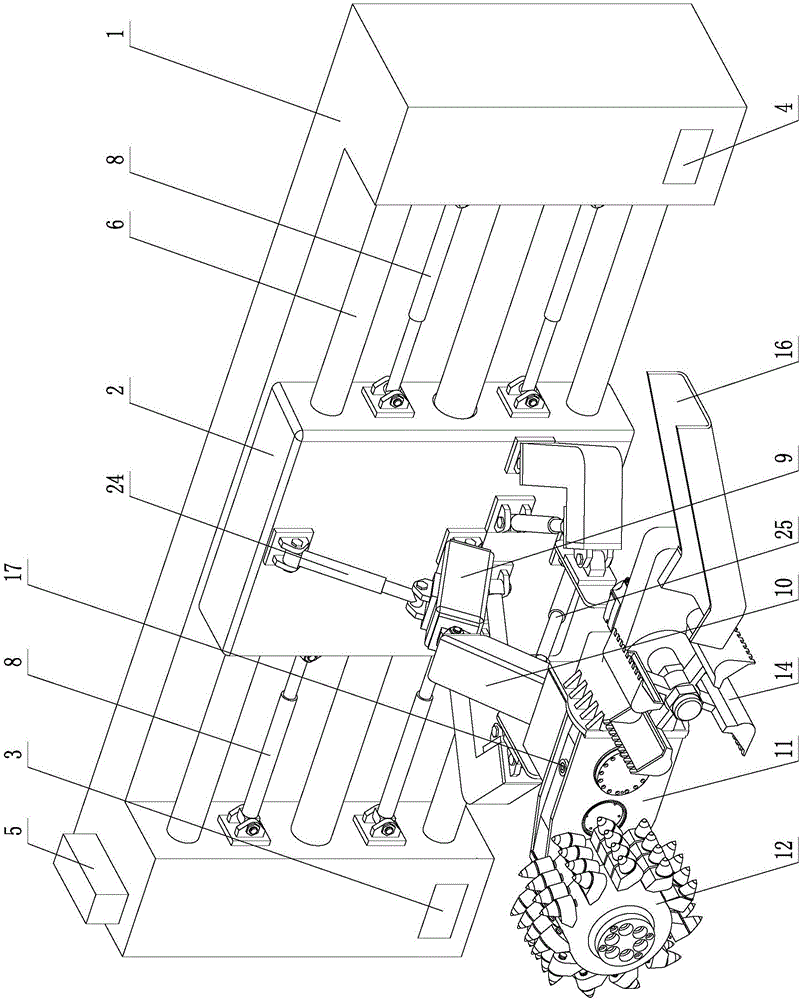 1
8
6
2
24
17
8
3
5
4
16
9
25
10
14
11
12