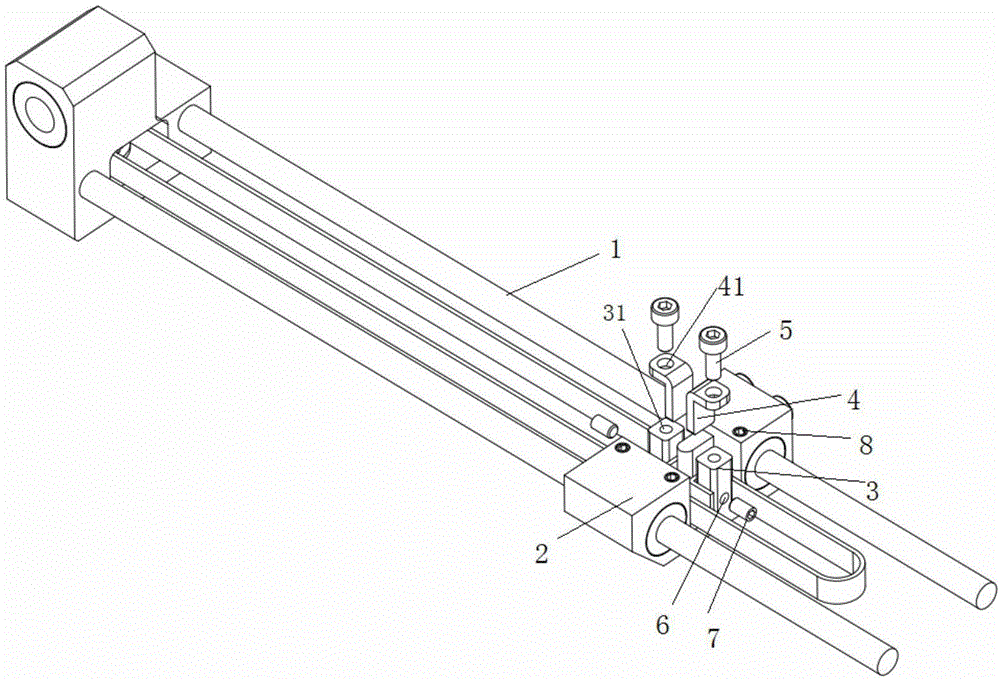 1
41
31
5
4
8
3
2
6
7