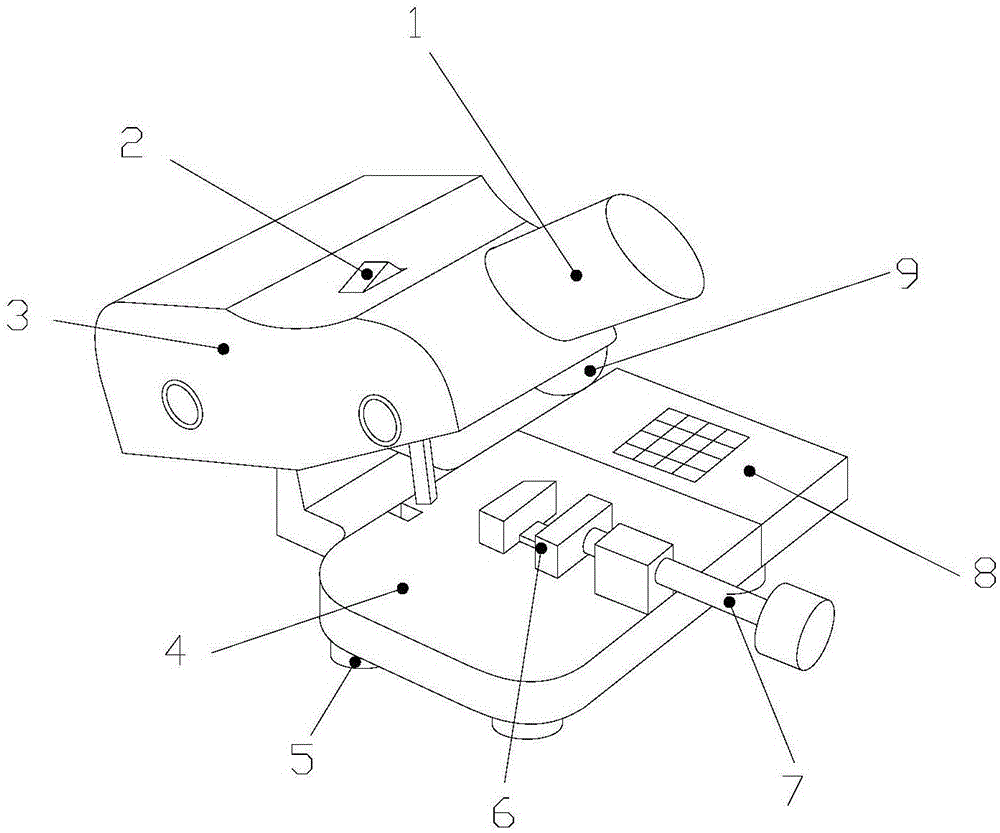 1
2
9
3
8
4
5
6
7