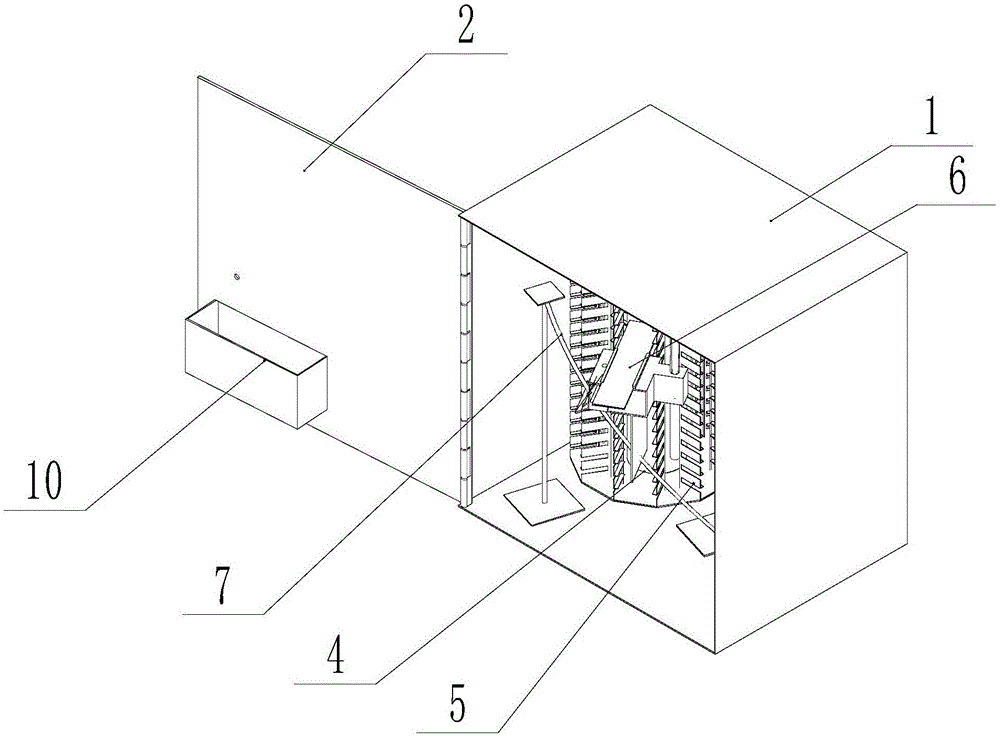 2
1
6
10
7
4
5