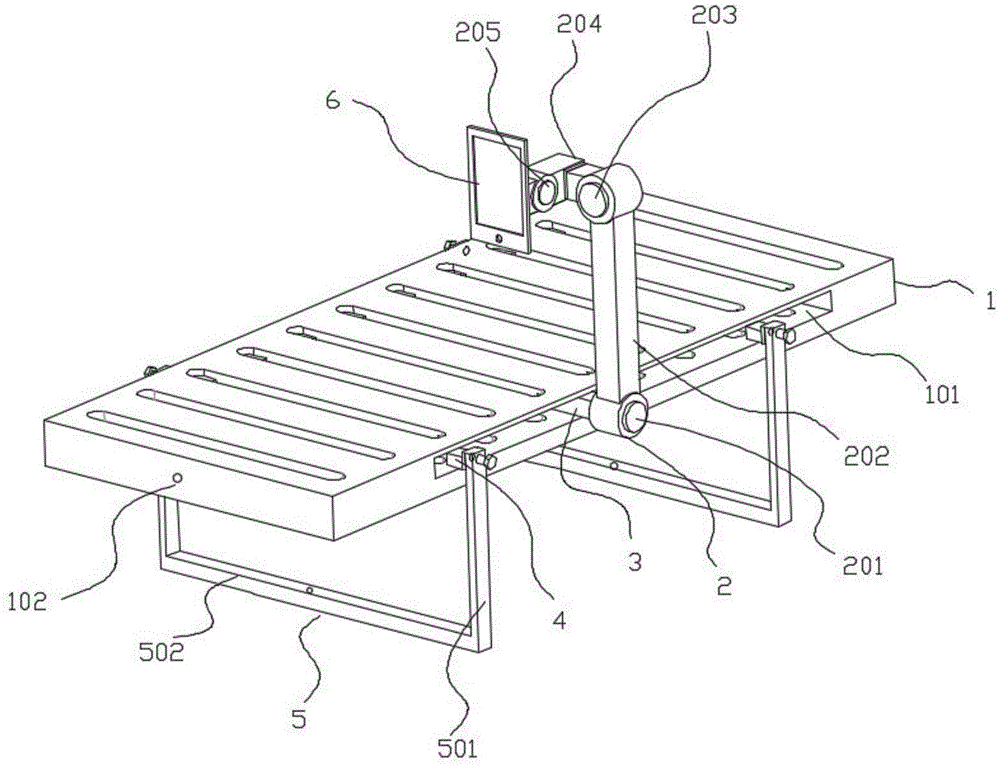 205
204
203
6
1
101
202
201
2
3
4
102
502
5
501