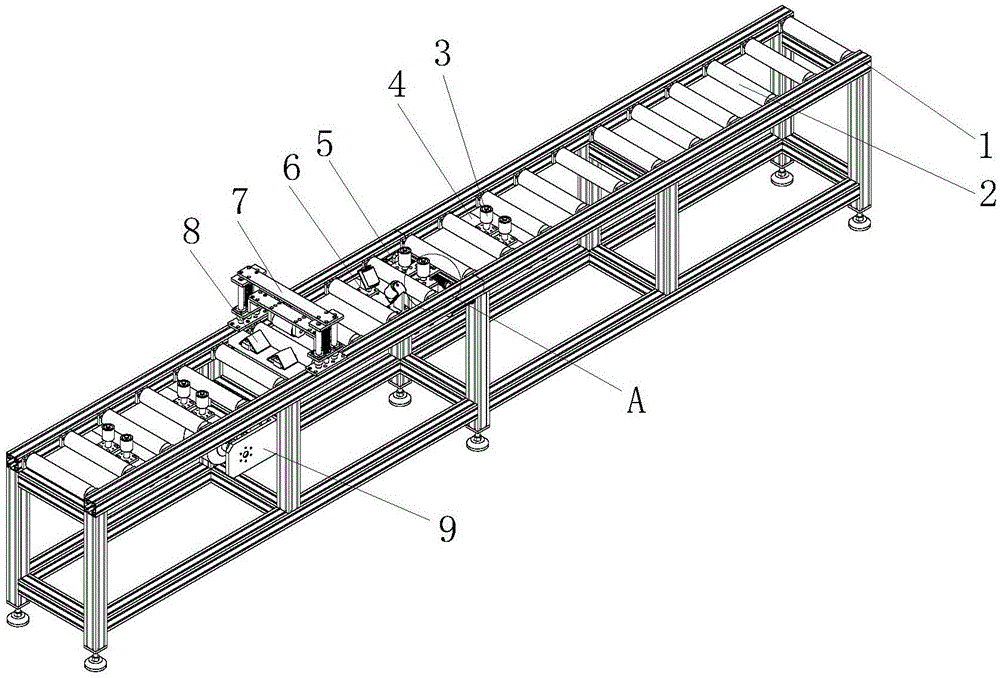 3
4
5
6
7
8
1
2
A
9