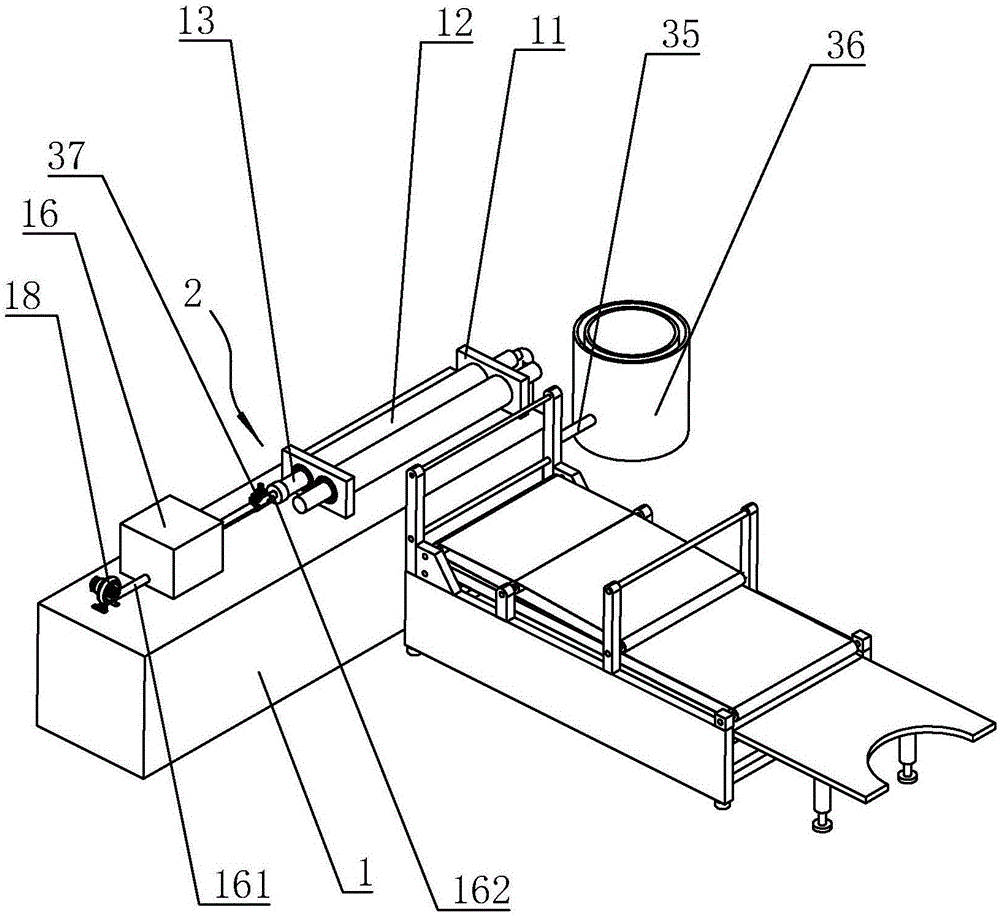 13
12
11
35
36
37
16
2
18
161
1
162