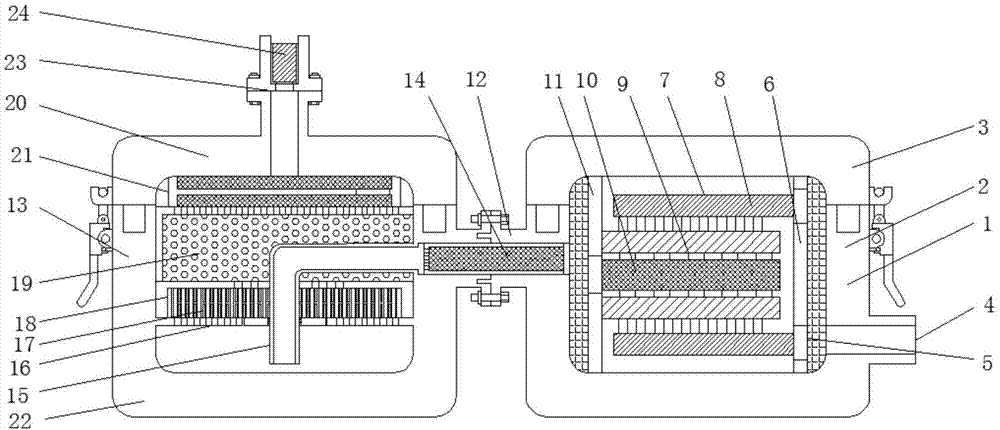 24
23
20
21
13
19
18
17
16
15
22
14
12
11
10
9
7
8
6
3
2
1
4
5