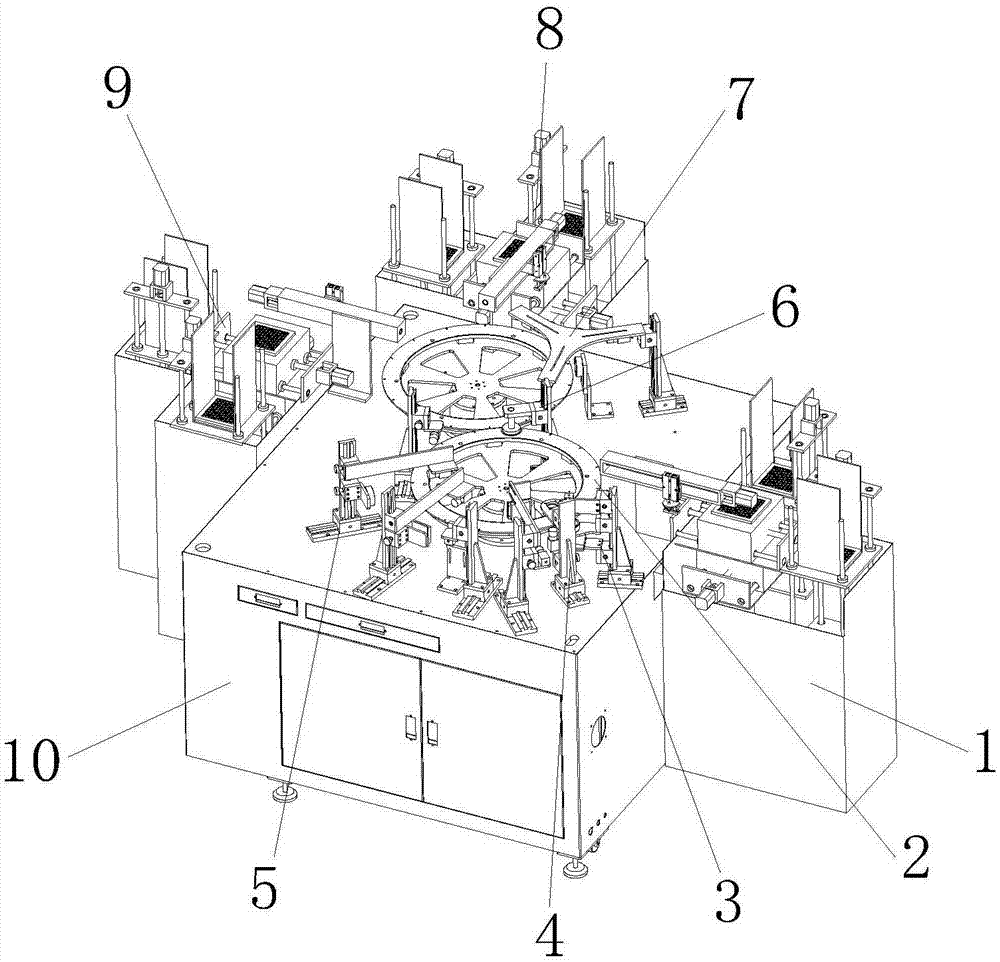 8
9
7
6
10
1
5
2
3
4