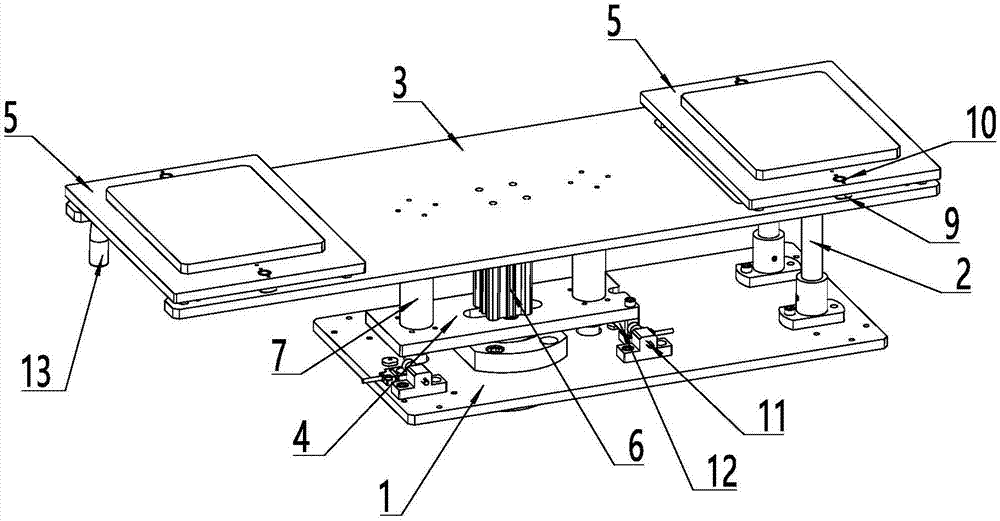 5
3
5
10
9
2
13
7
4
6
11
12
1