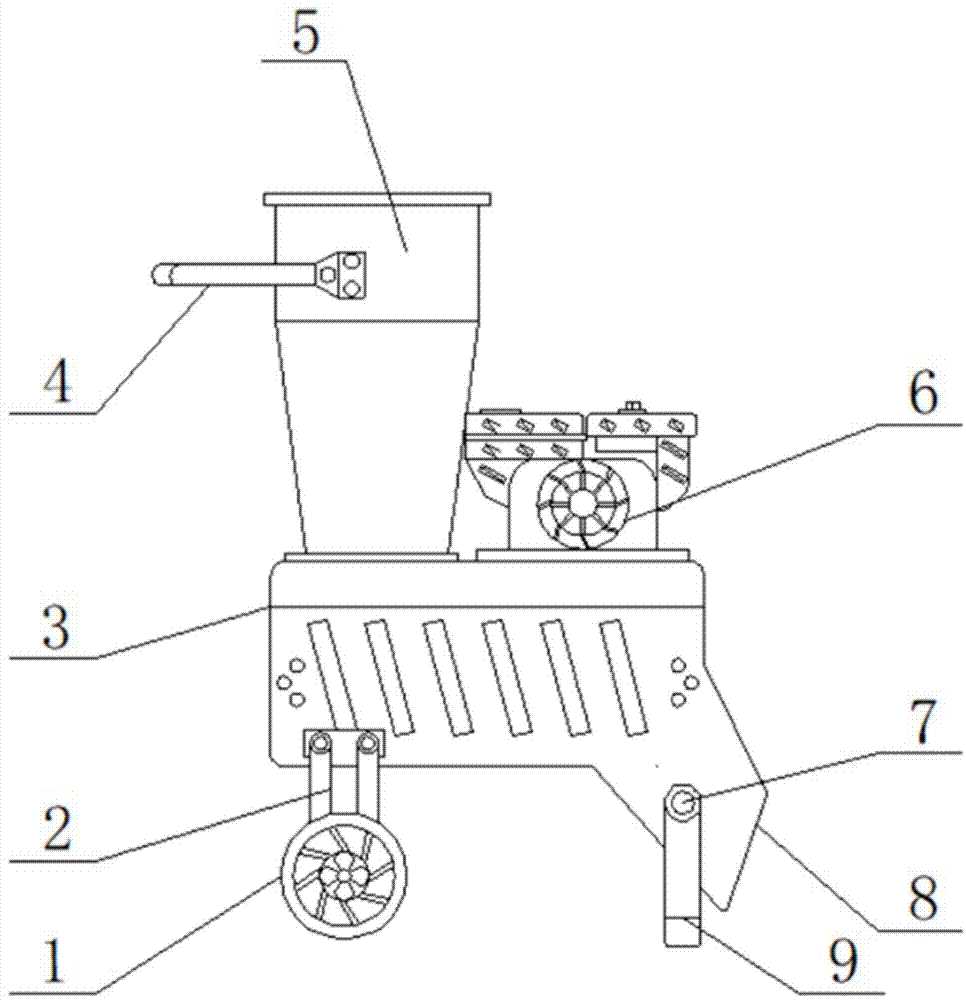 5
4
6
3
7
2
8
1
9