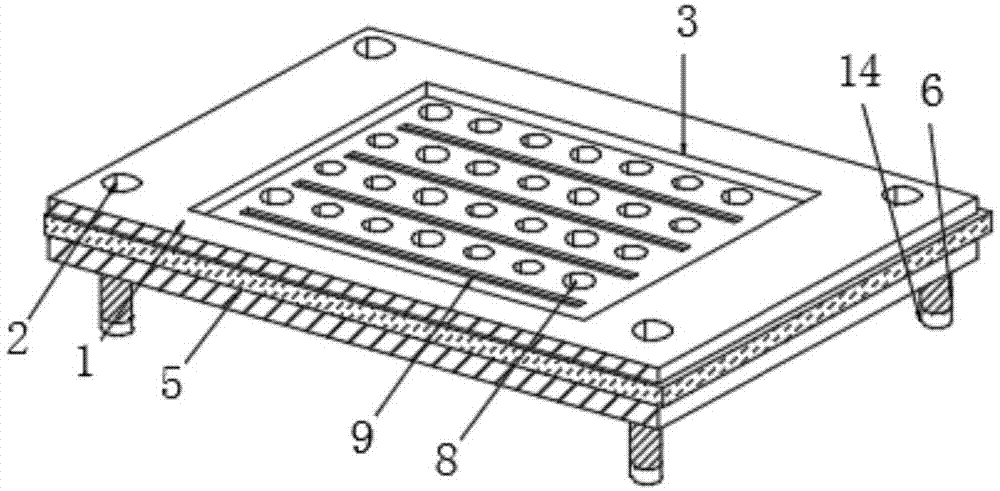 3
14
6
2
1
5
9
8