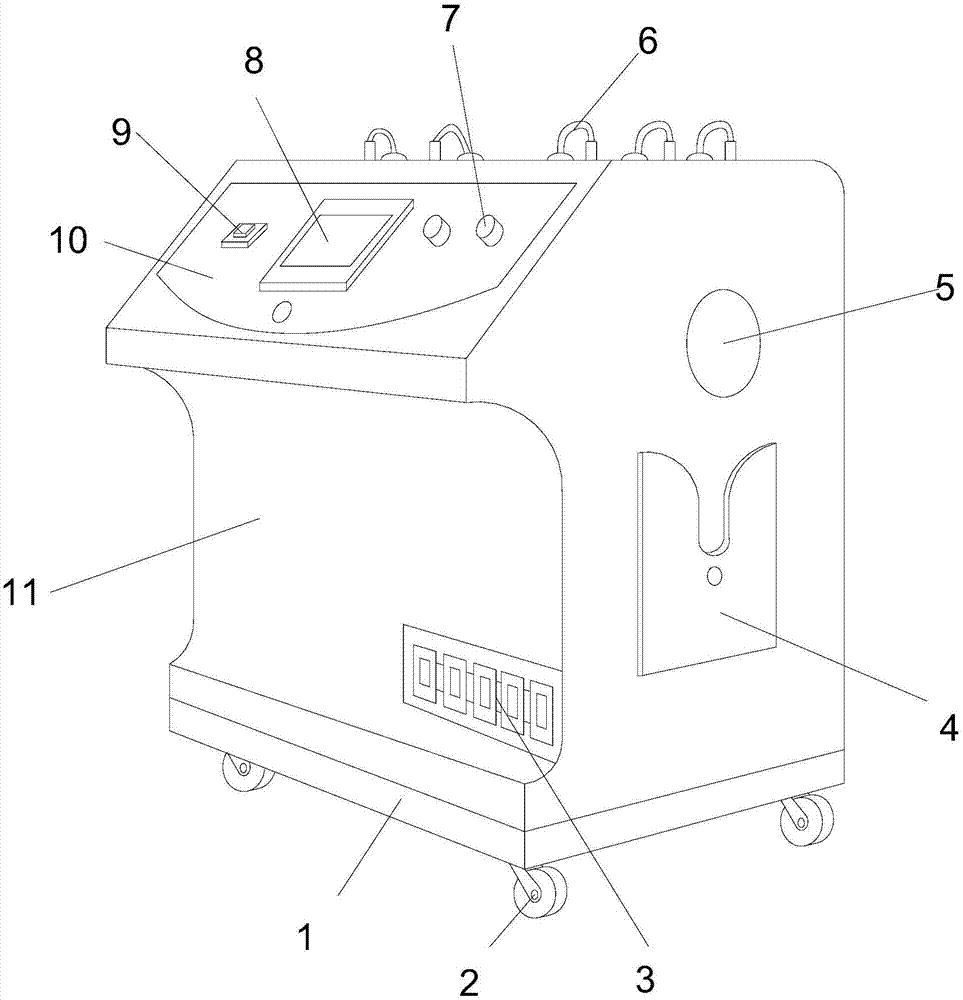 7
6
8
9
10
5
11
4
1
2
3