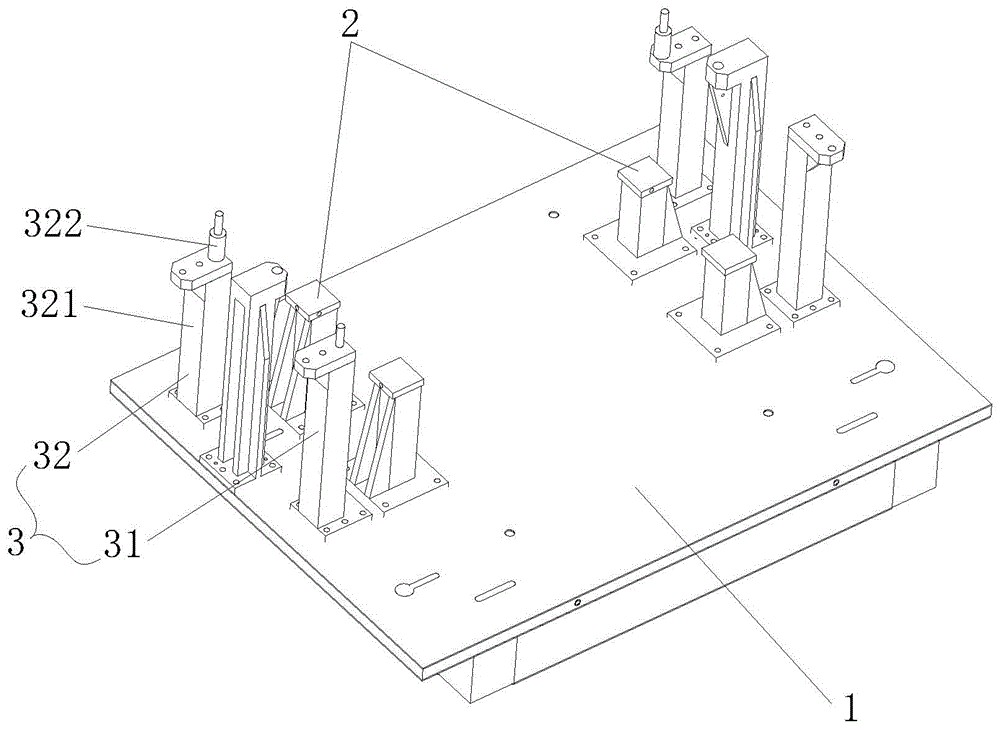 2
322
321
32
3
31
1