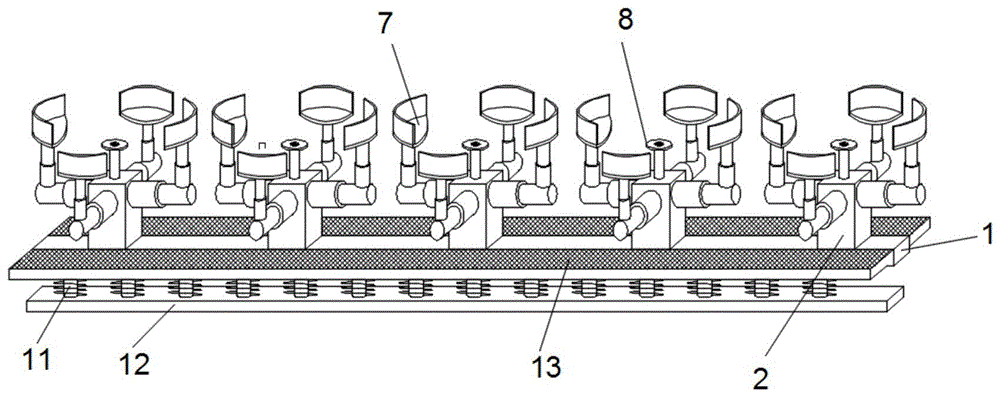 7
8
1
11
12
13
2