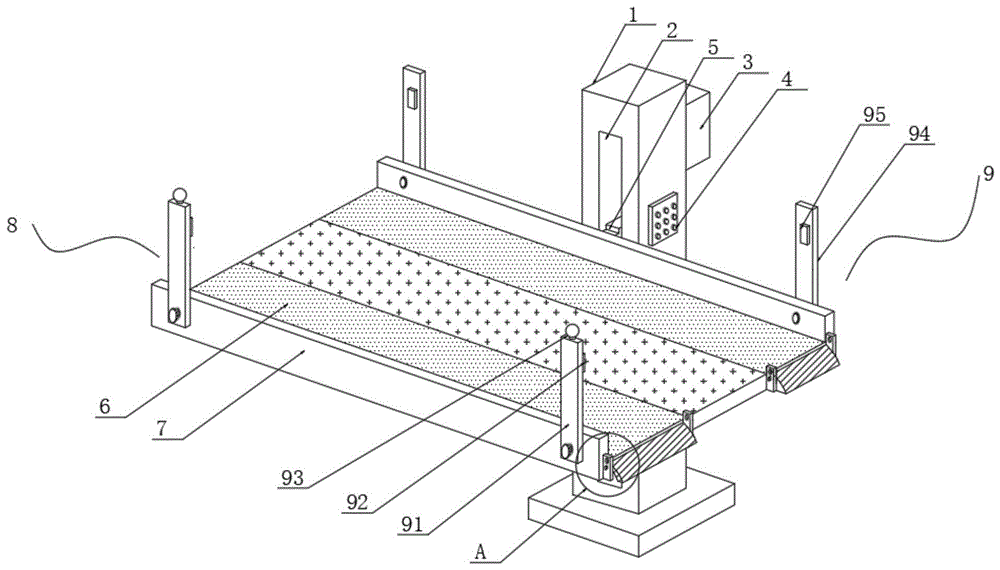 1
2
5
3
4
95
94
9
8
6
7
93
92
91
A