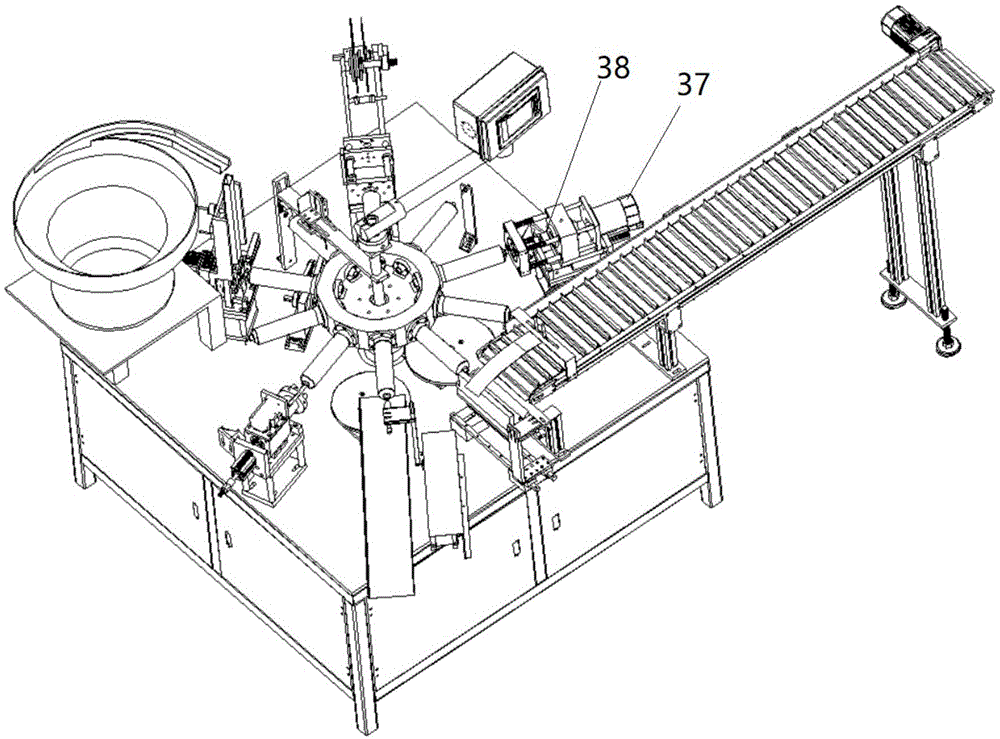 38
37