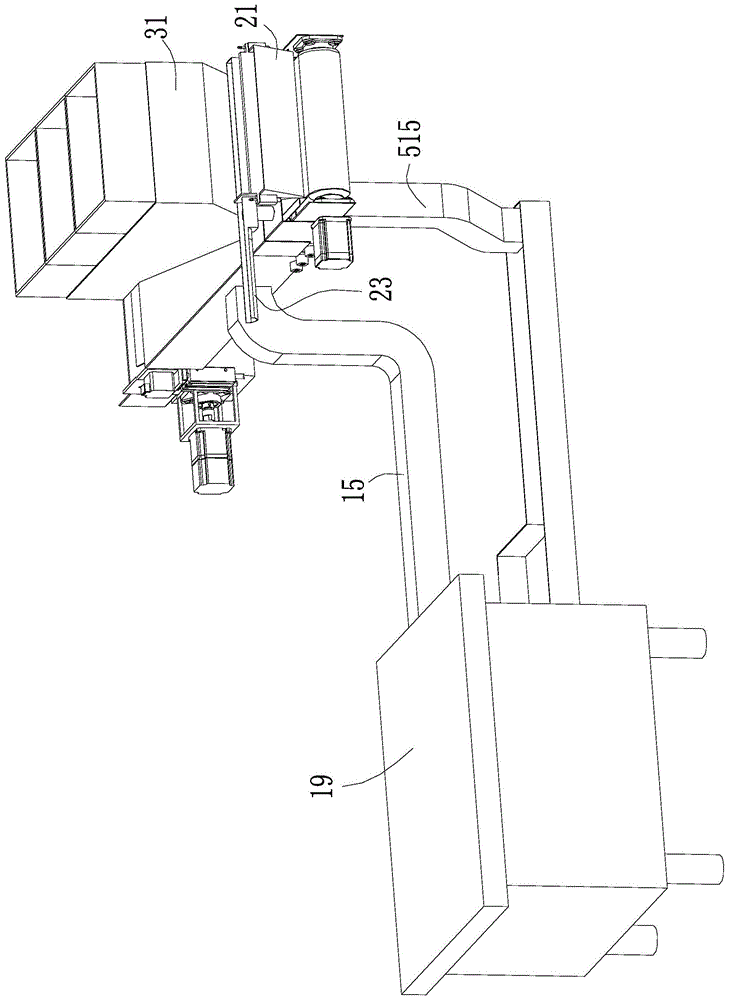 31
21
515
23
15
19