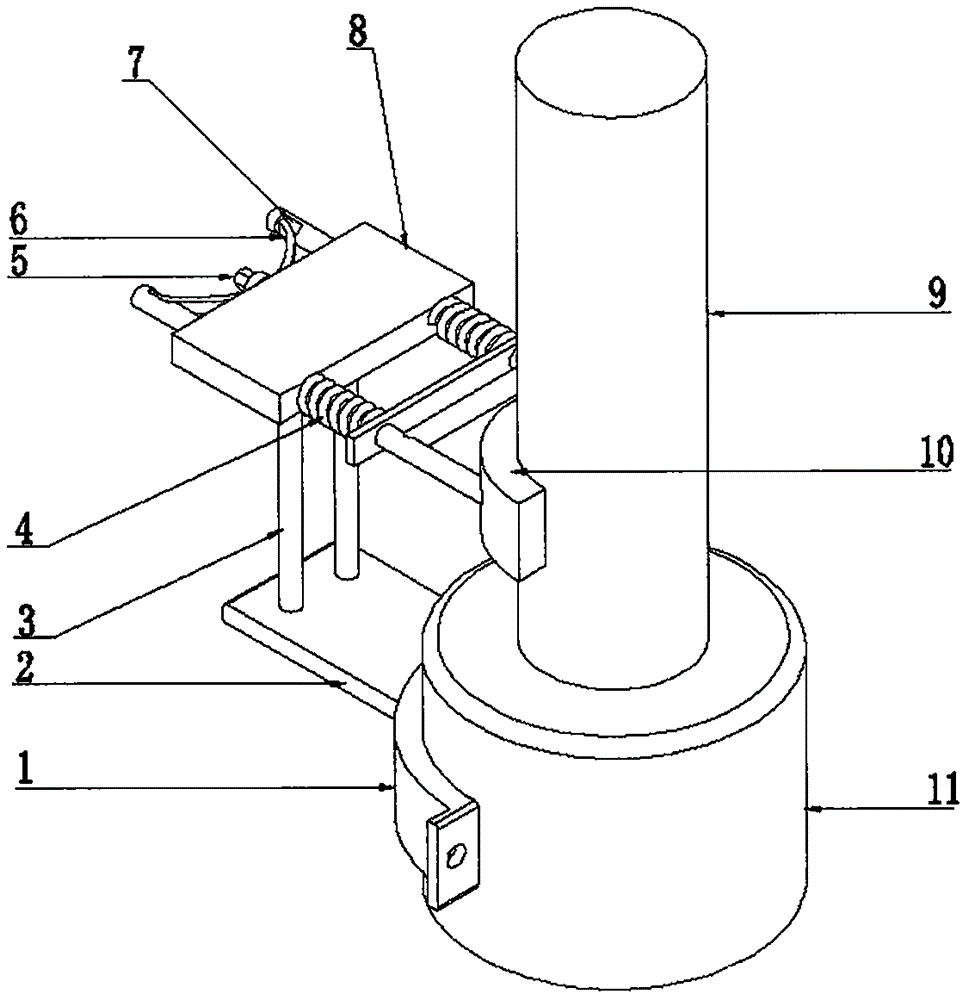 7
8
6
5
9
10
4
3
2
1
11