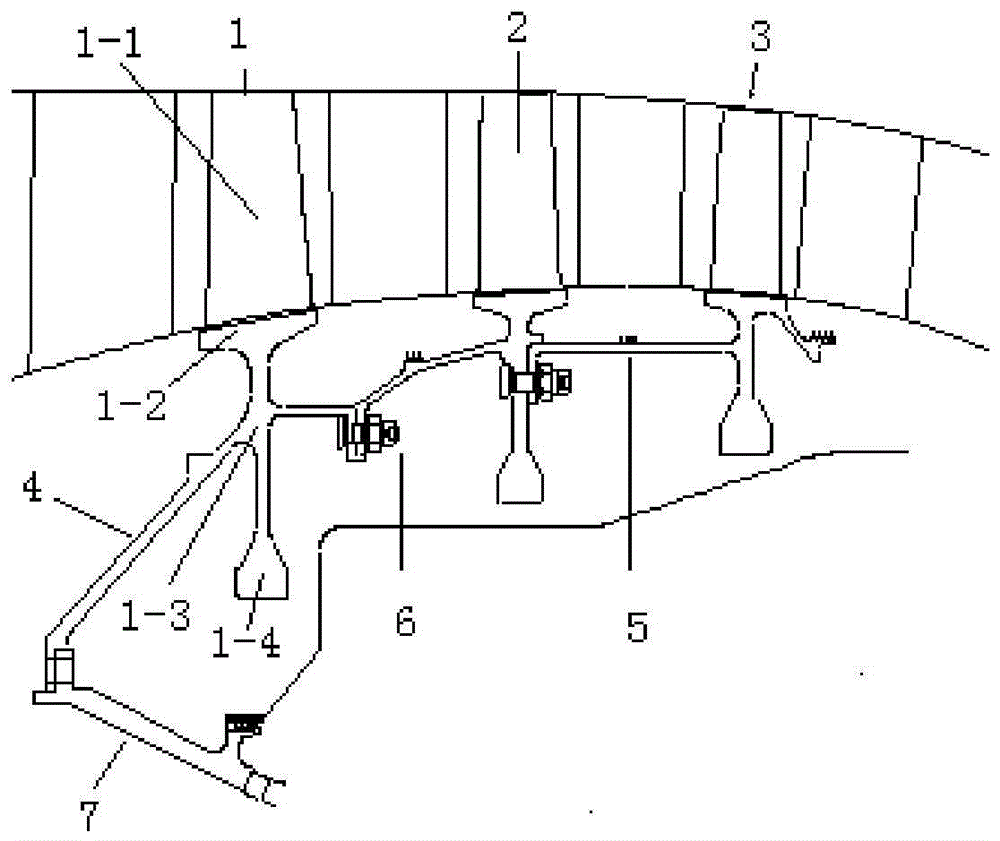 1-1
1
2
3
1-2
4
1-3
1-4
6
5
7