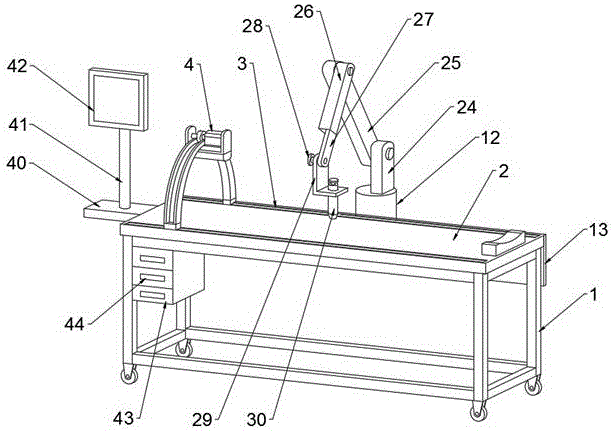 26
28
27
42
4
3
25
24
41
12
40
2
13
1
44
43
29
30