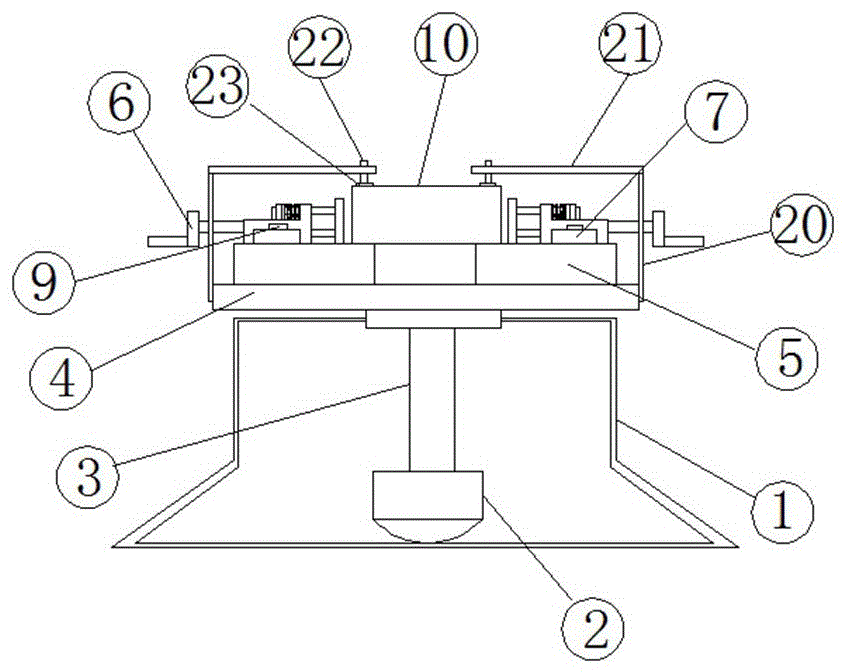 22
10
21
23
6
7
20
9
5
4
3
1
2