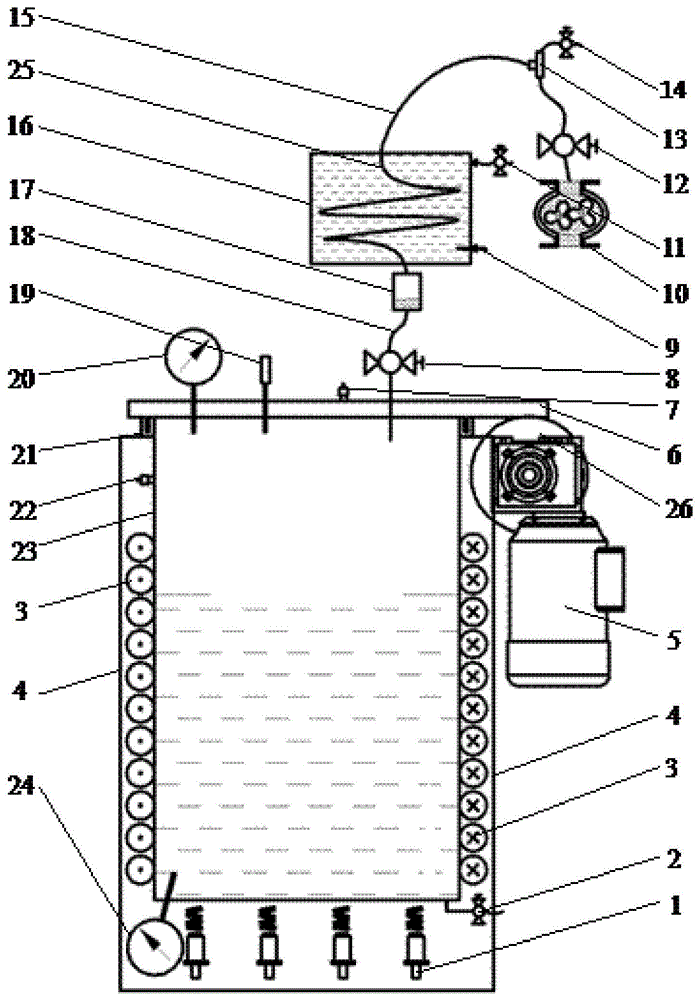 15
25
16
17
18
19
20
21
22
23
3
4
24
14
13
12
11
10
9
8
7
6
26
5
4
3
2
1