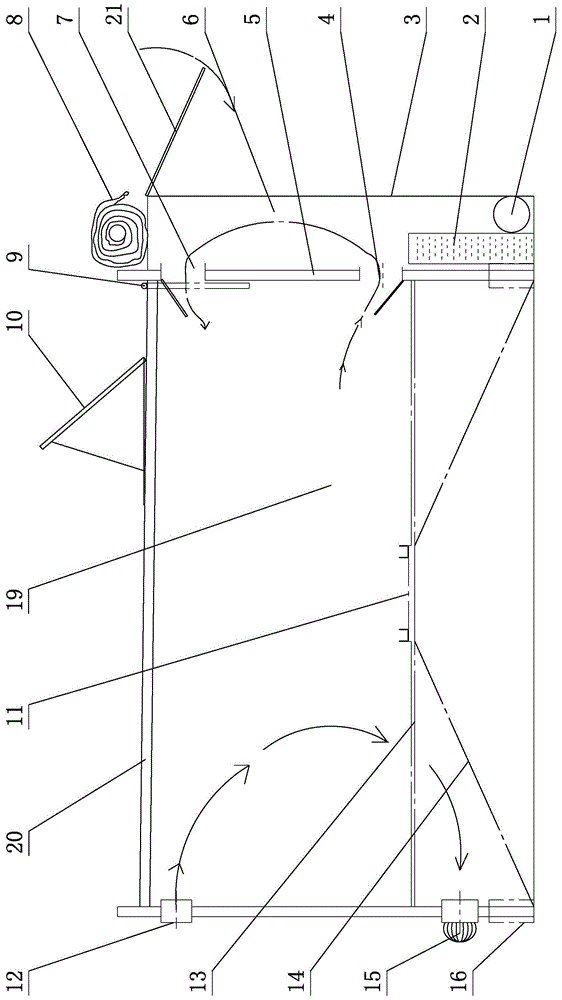 8
7
21
6
5
4
3
2
1
9
10
19
11
20
12
13
14
15
16