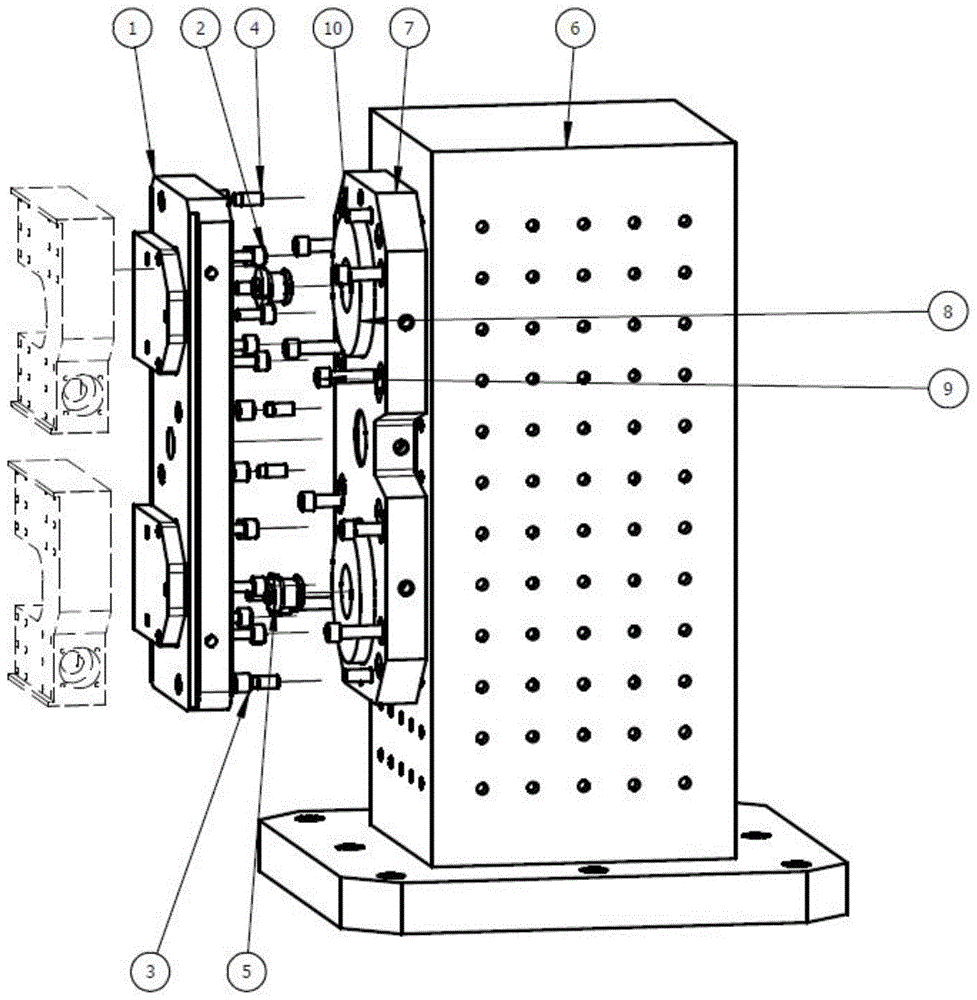 1
2
4
10
7
6
8
9
3
5