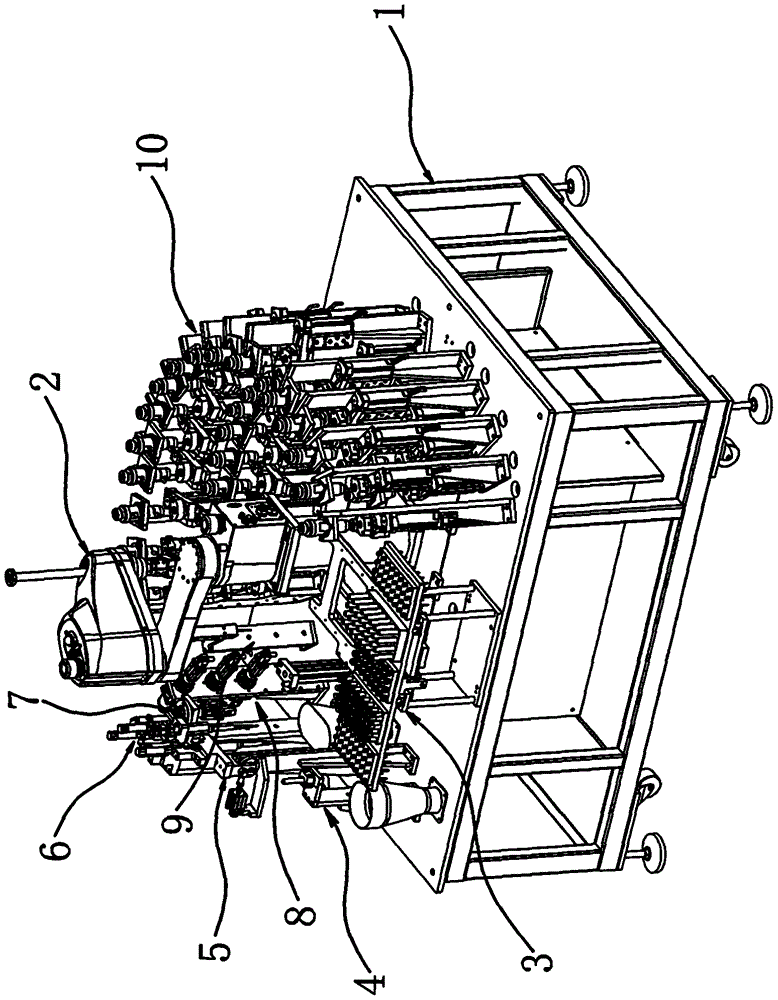 1
10
2
7
6
9
5
8
4
3