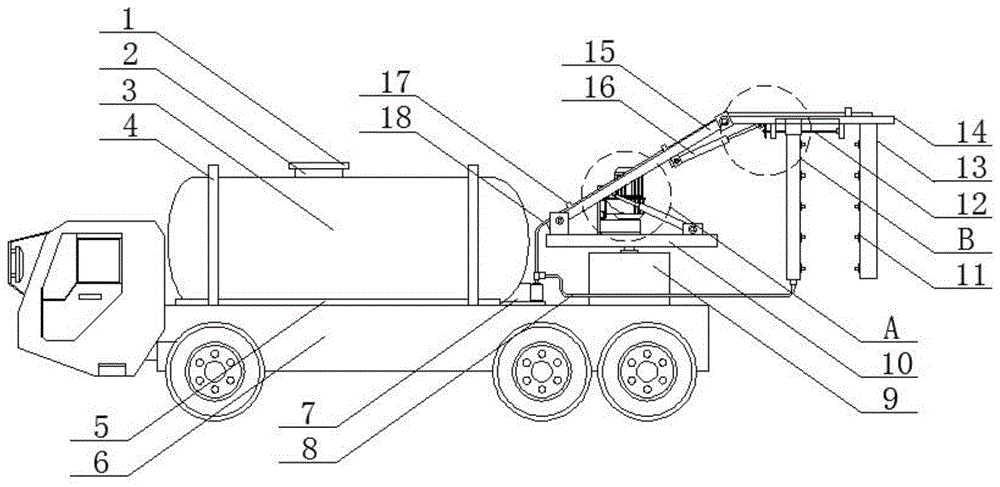 1
2
3
4
17
18
15
16
14
13
12
B
11
A
10
9
5
6
7
8