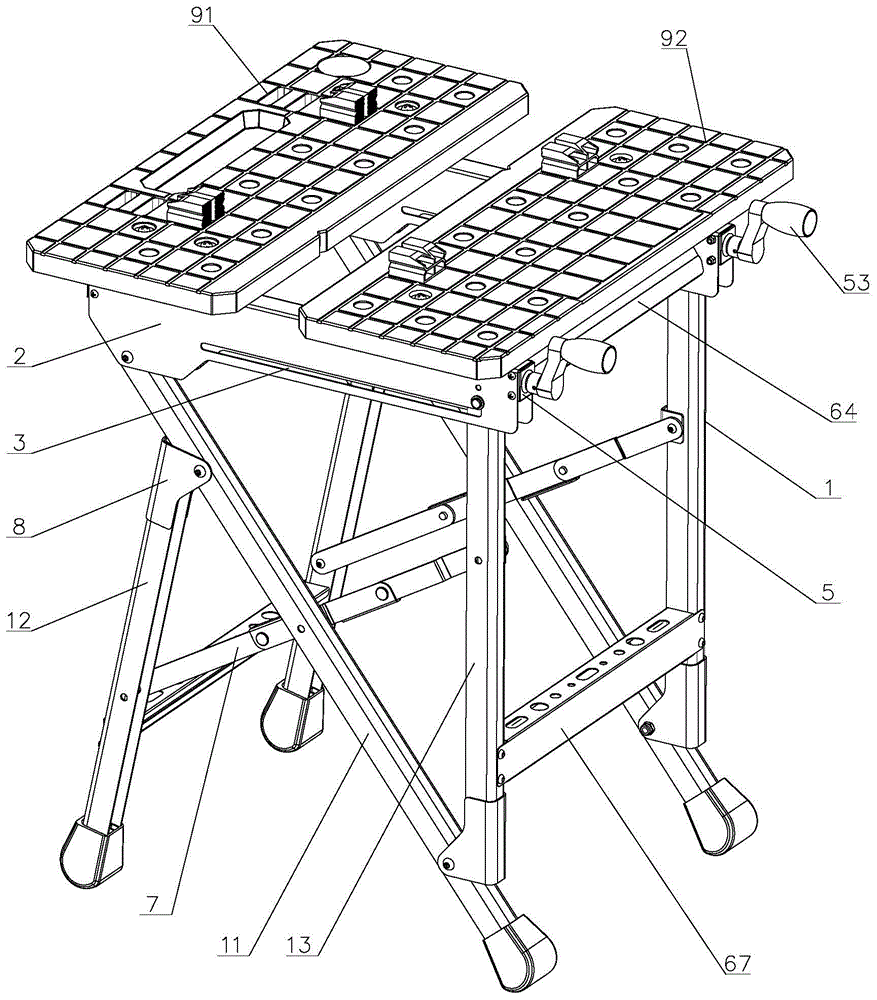 91
92
53
2
64
3
1
8
5
12
7
11
13
67