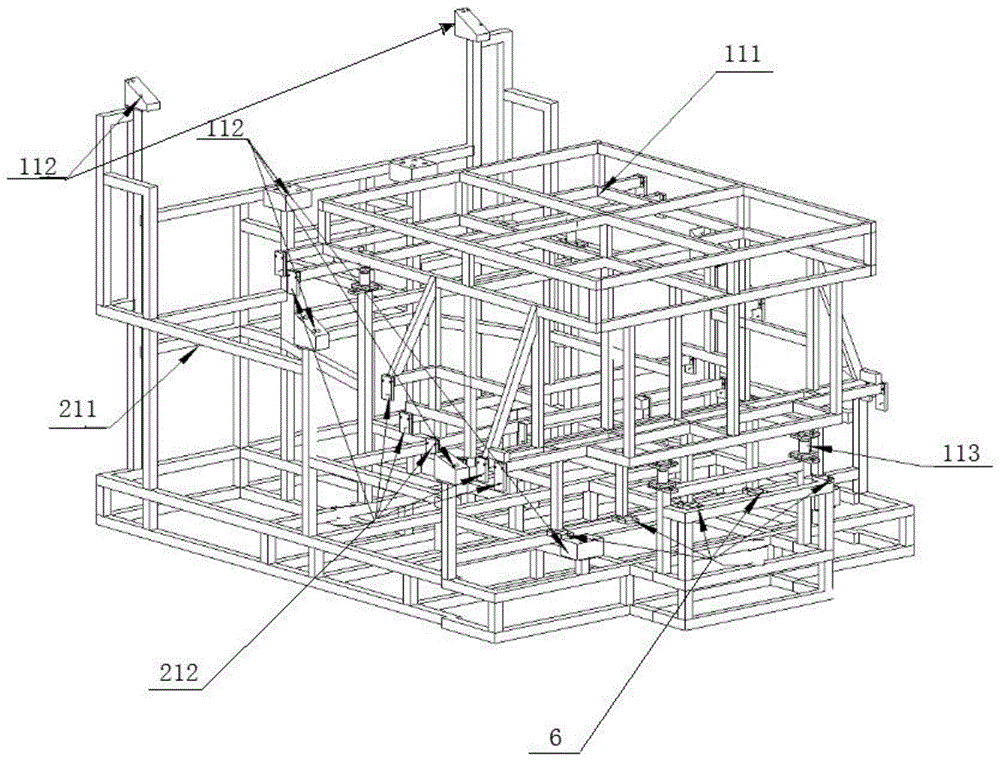 111
112
112
211
113
212
6