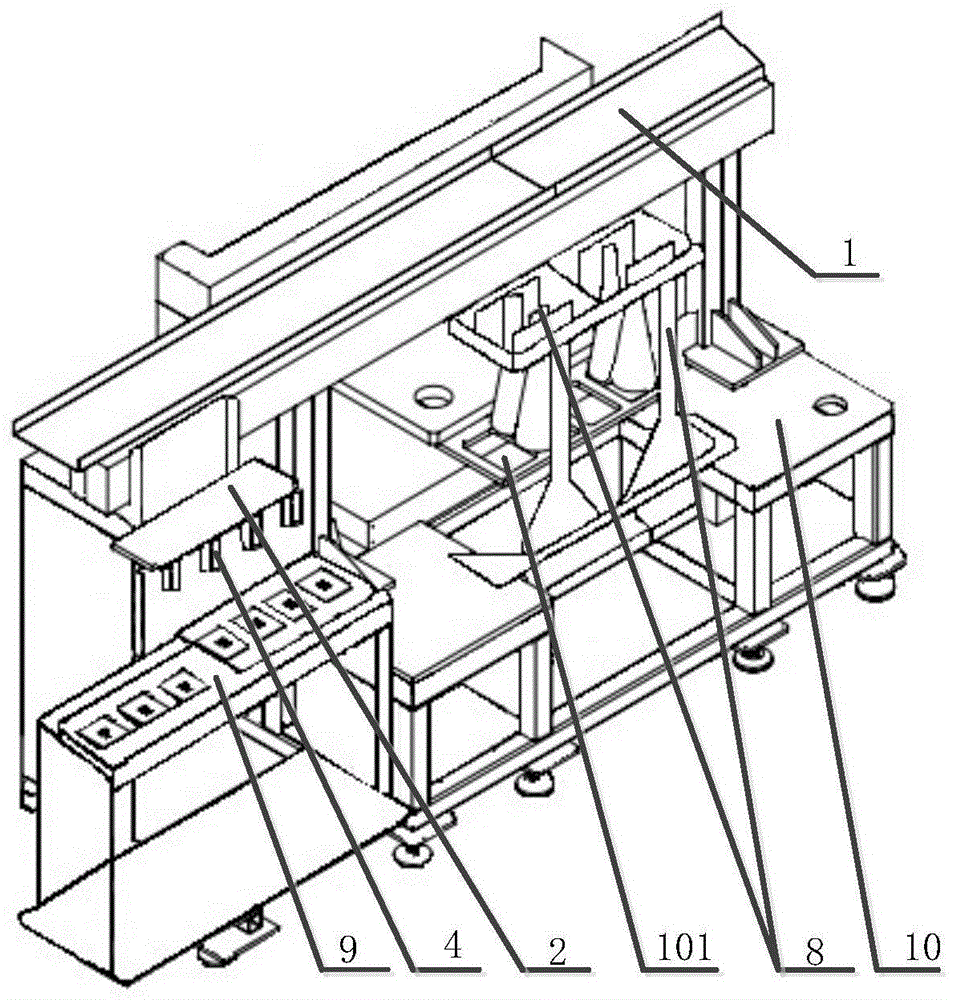 1
9 4 2 101 8 10