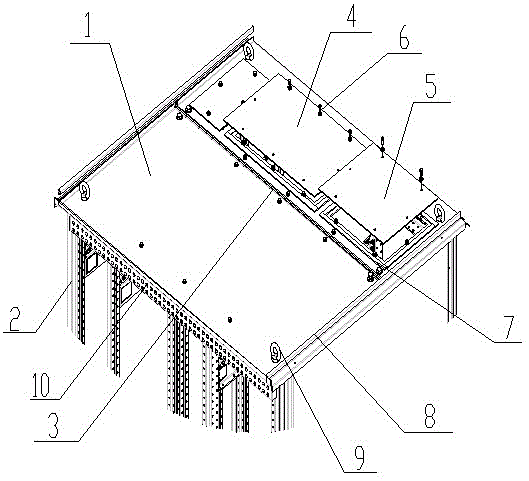 1
4
6
5
2
10
3
7
8
9