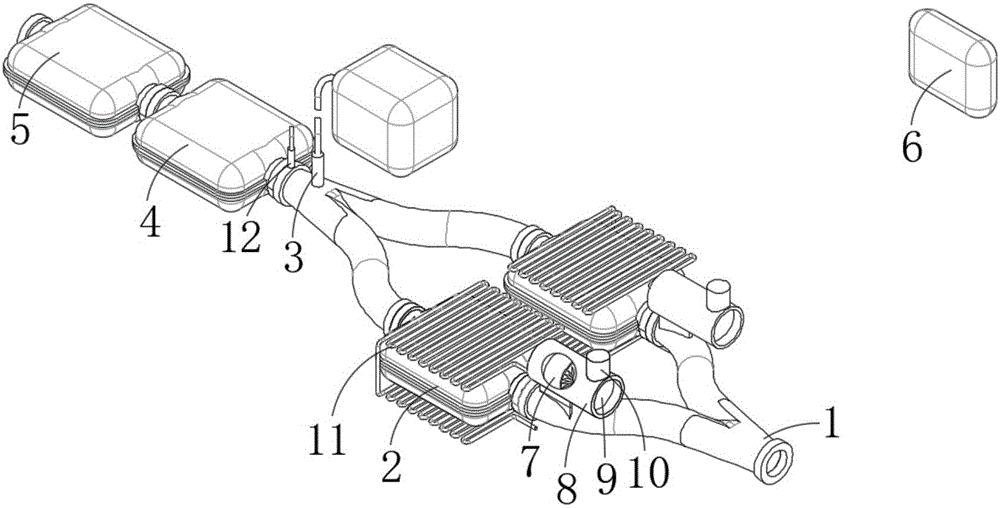 5
4
12
3
6
11
2
7
8
9
10
1