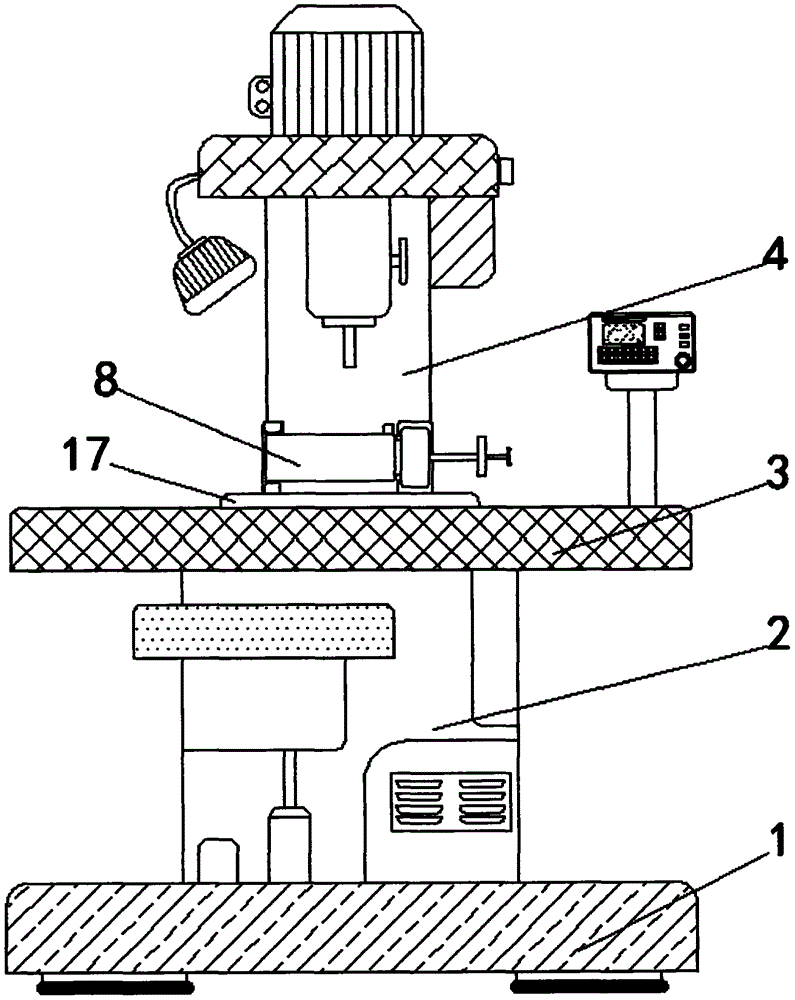 4
8
17
3
2
1