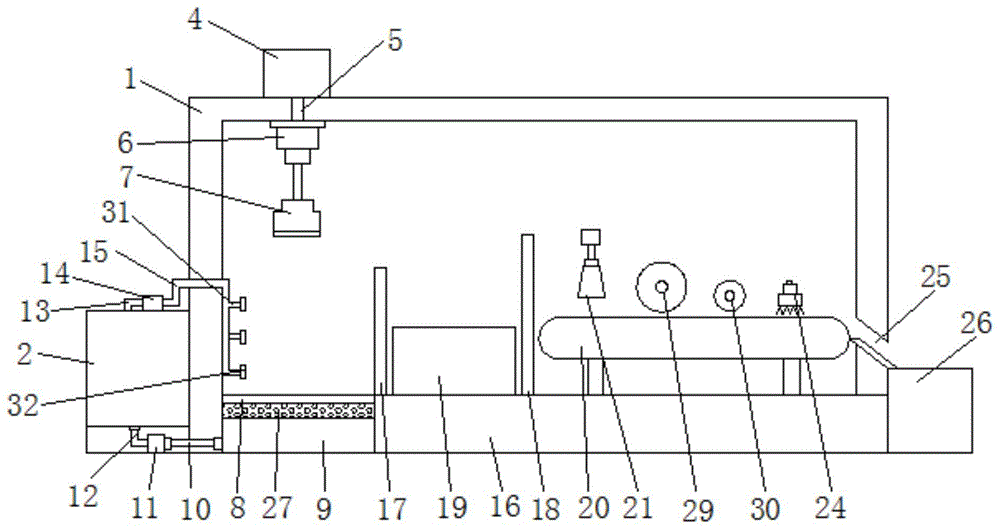 4
5
1
6
7
31
15
14
13
2
32
25
26
12
11
10
8
27
9
17
19
16
18
20
21
29
30
24