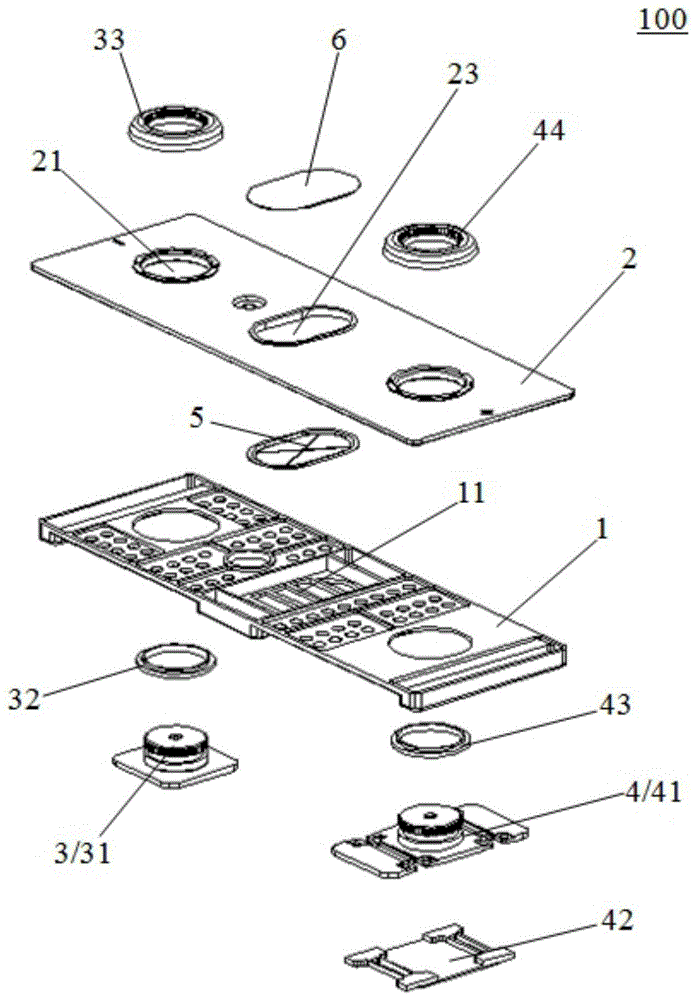 100

33

6

23

44

21

2

5

11

1

32

43

3/31

4/41

42