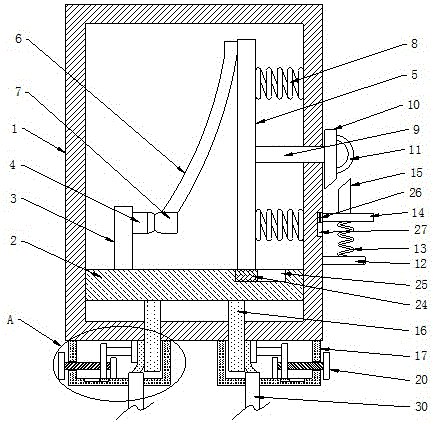 6
7
1
4
3
2
A
8
5
10
9
11
15
26
14
27
13
12
25
24
16
17
20
30