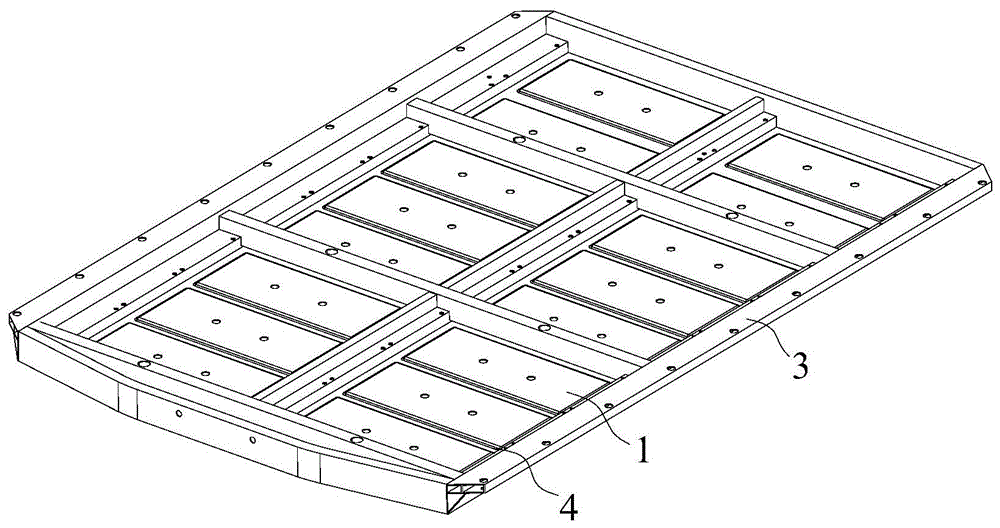 3
1
4