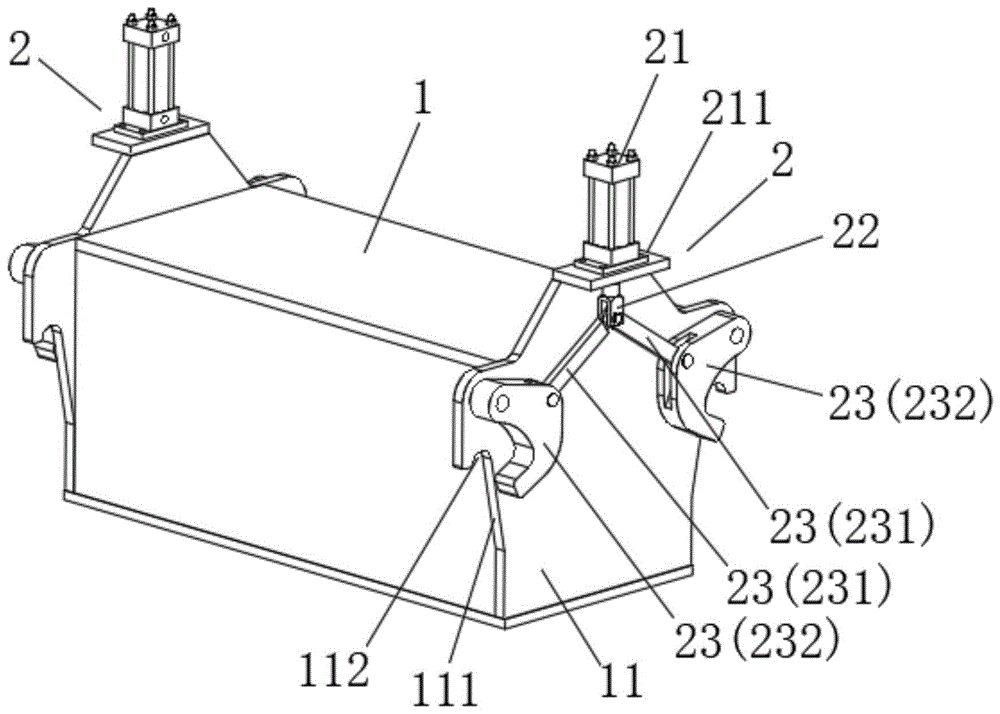 2
1
21
211
2
22
23(232)
23(231)
23(231)
23(232)
112
111
11