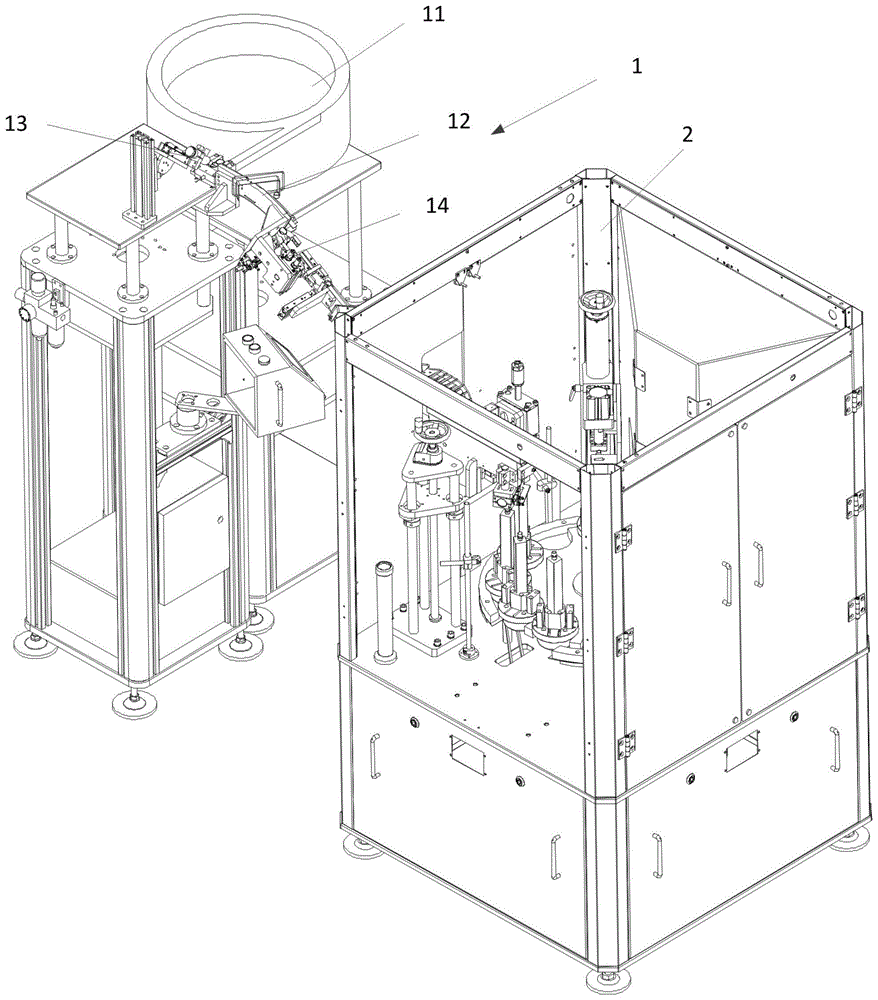 11
1
13
12
2
14