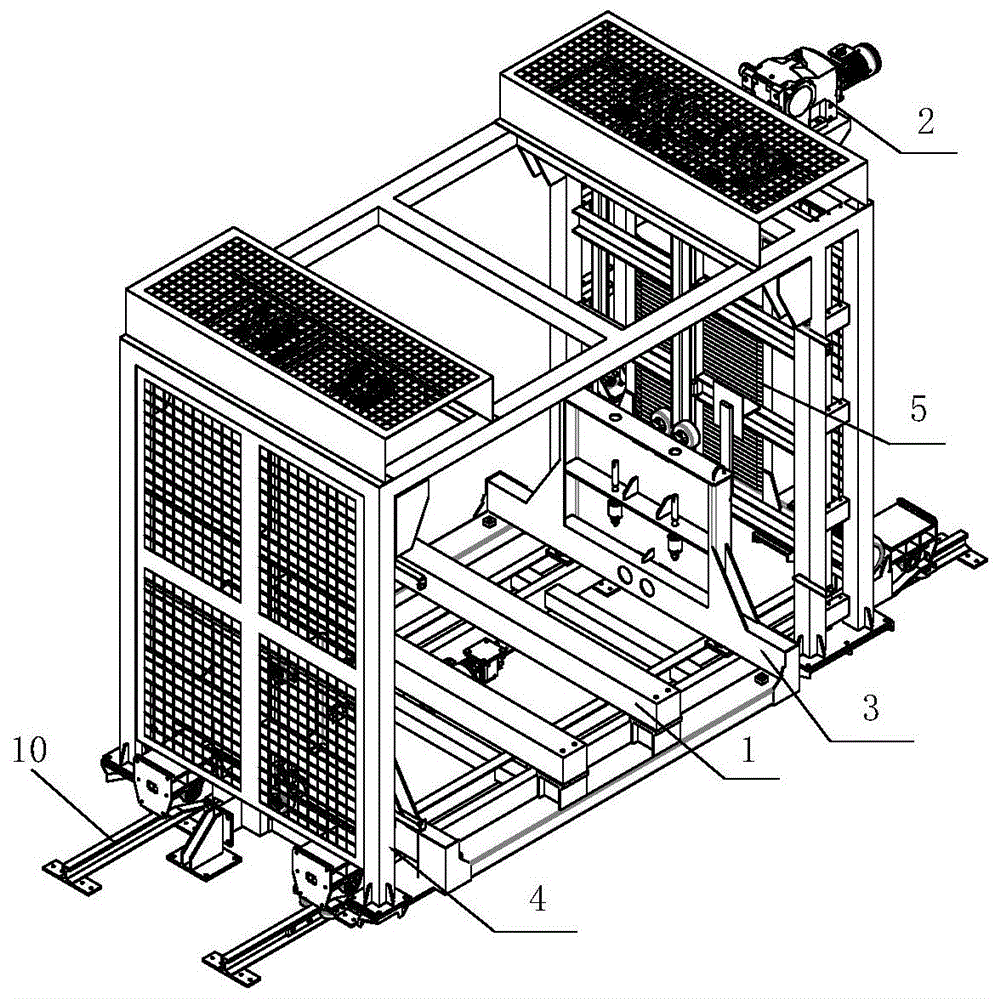 2
5
3
1
10
4