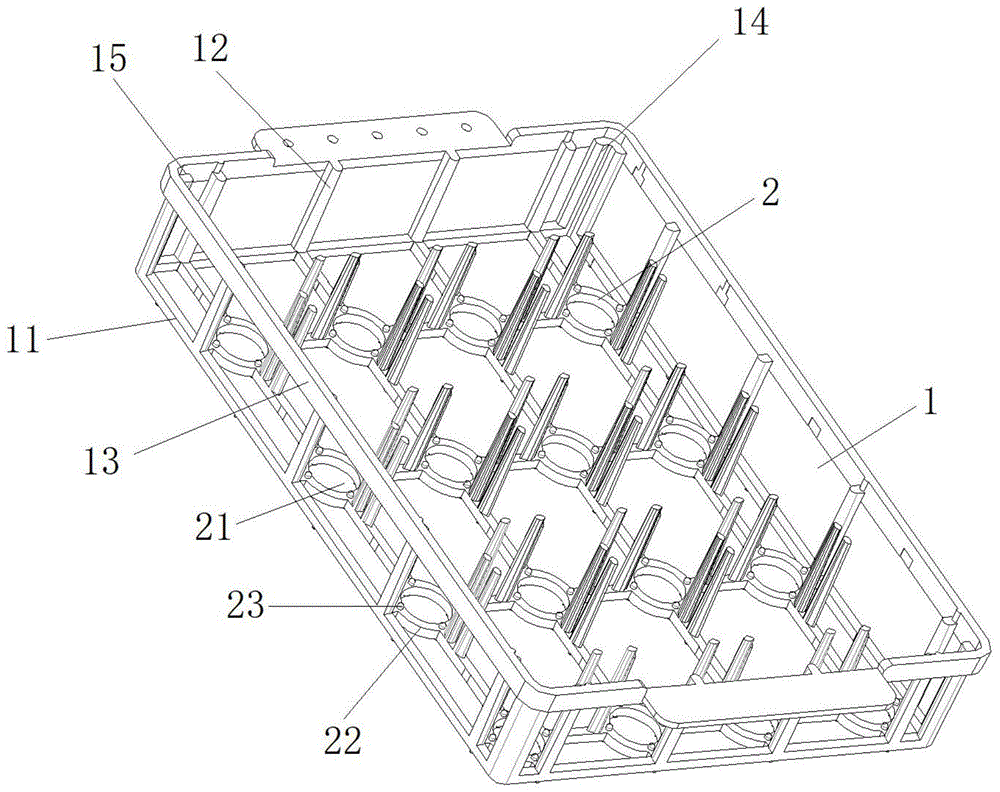 14
15
12
2
11
1
13
21
23
22