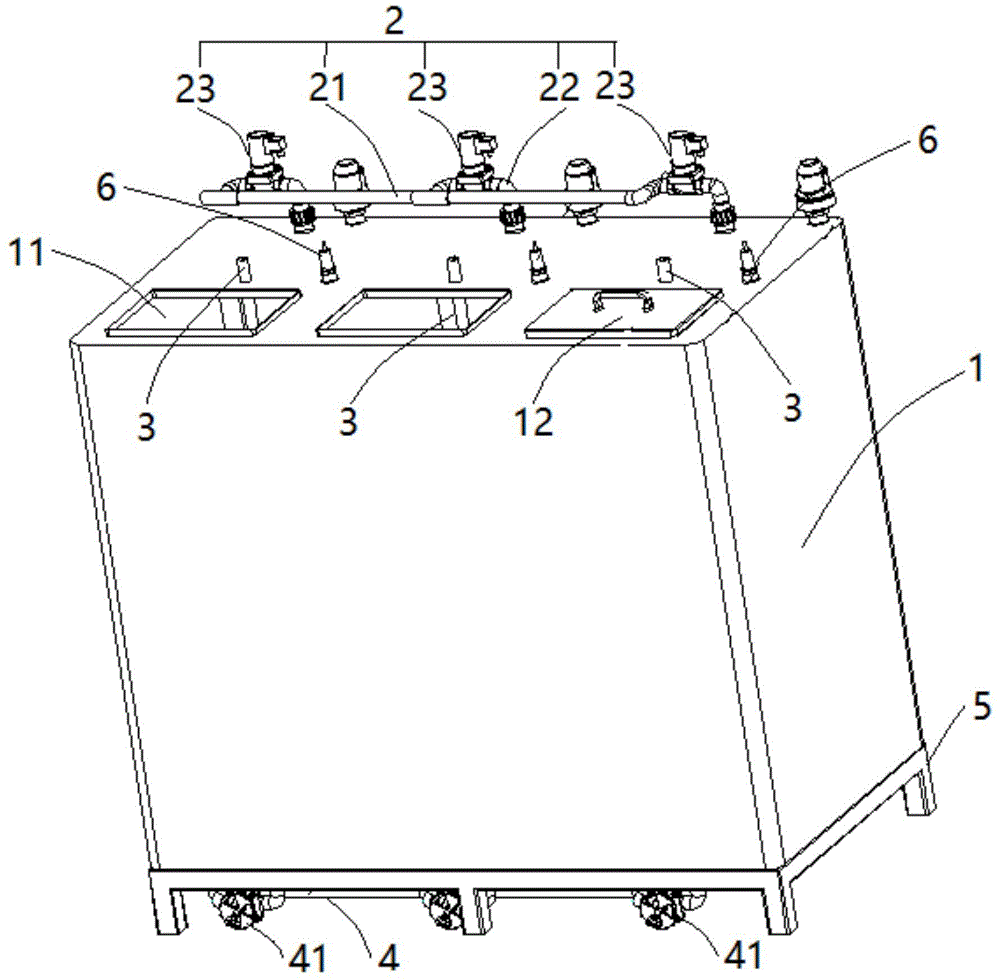 2
23 21 23 22 23
6
6
11
3
3
12
3
1
5
41 4 41