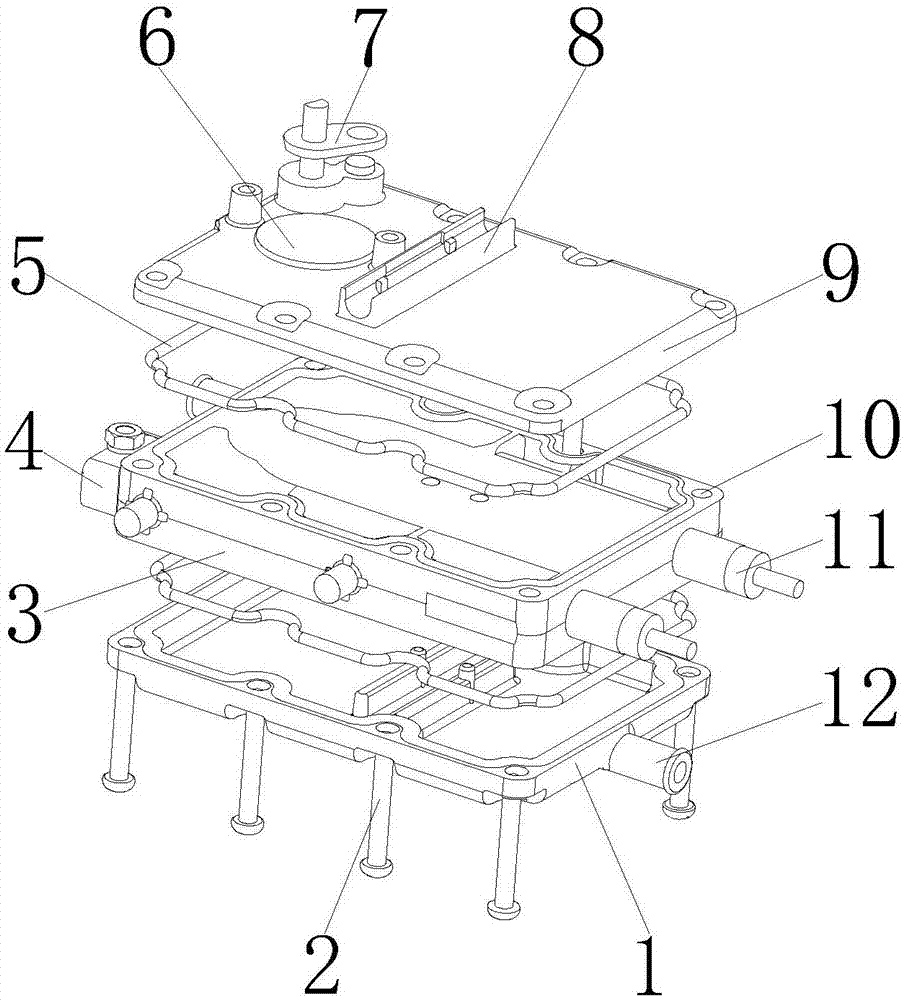 6
7
8
5
9
4
10
11
3
12
2
1