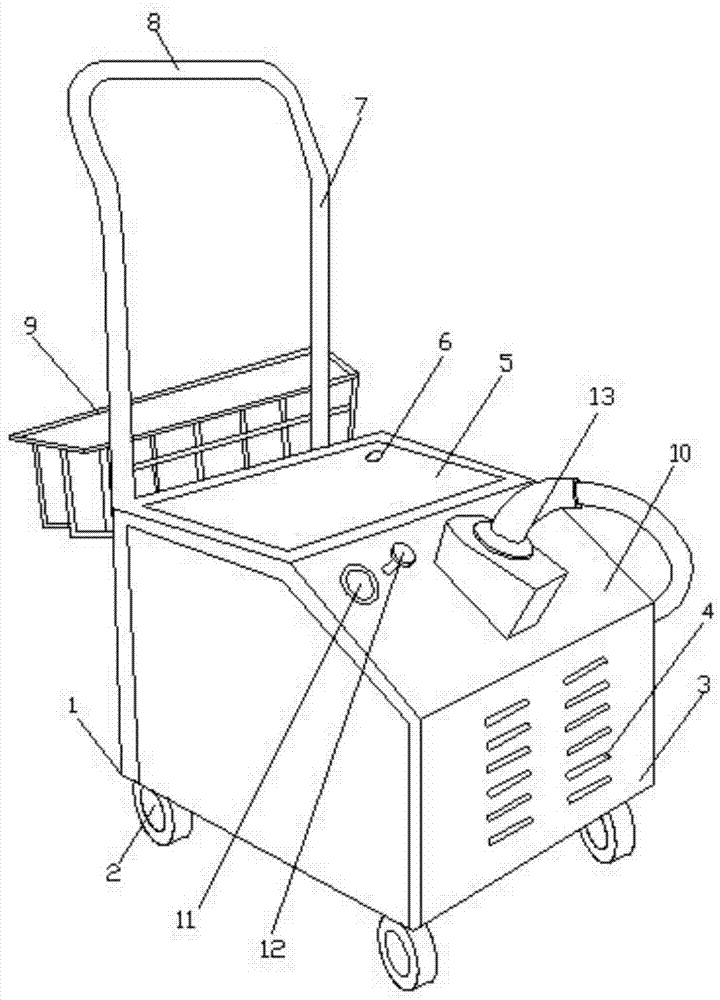 8
7
9
6
5
13
10
4
3
1
2
11
12