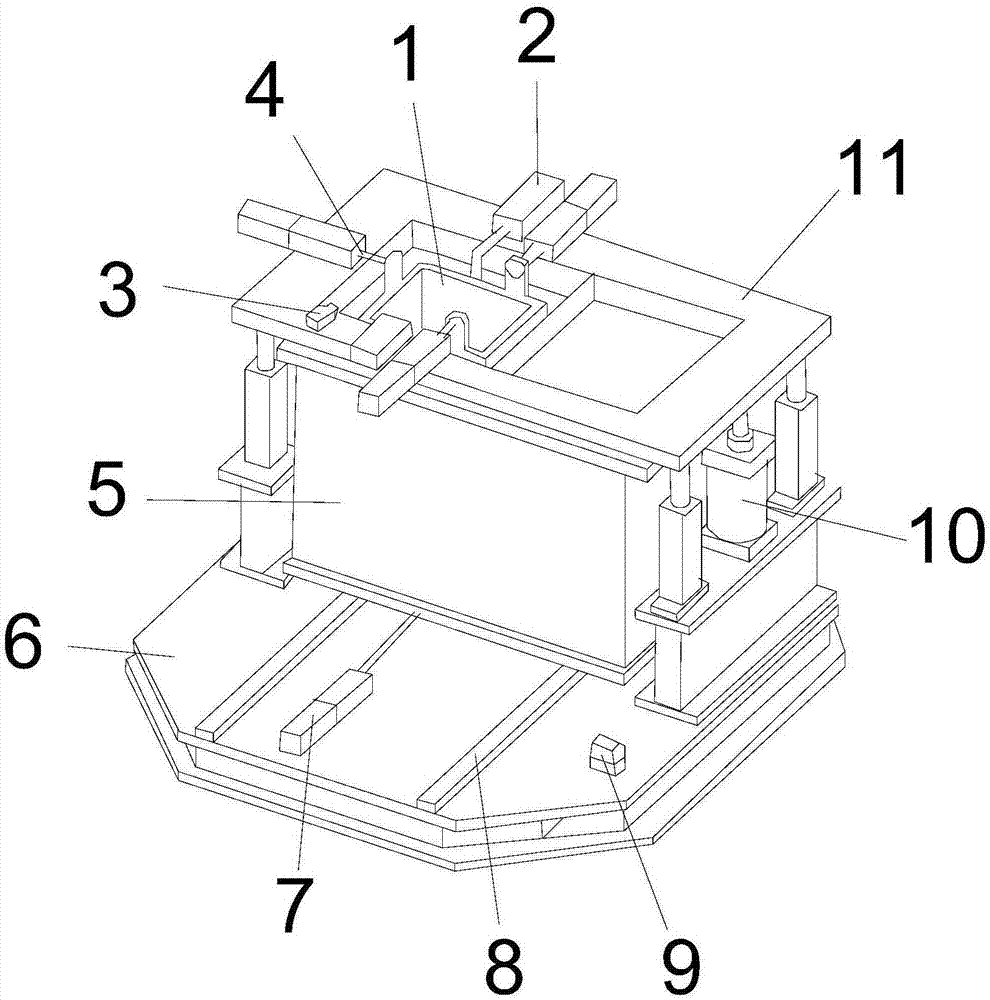 4
1
2
11
3
5
10
6
7
8
9