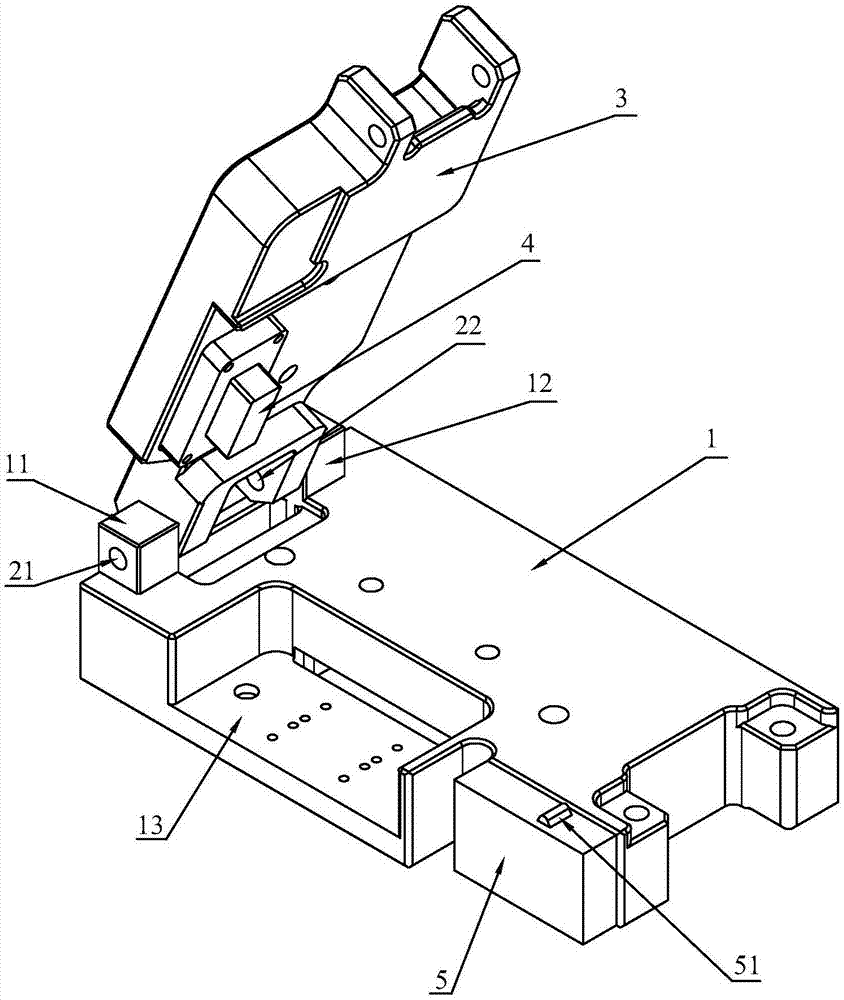 3
4
22
12
1
11
21
13
5
51