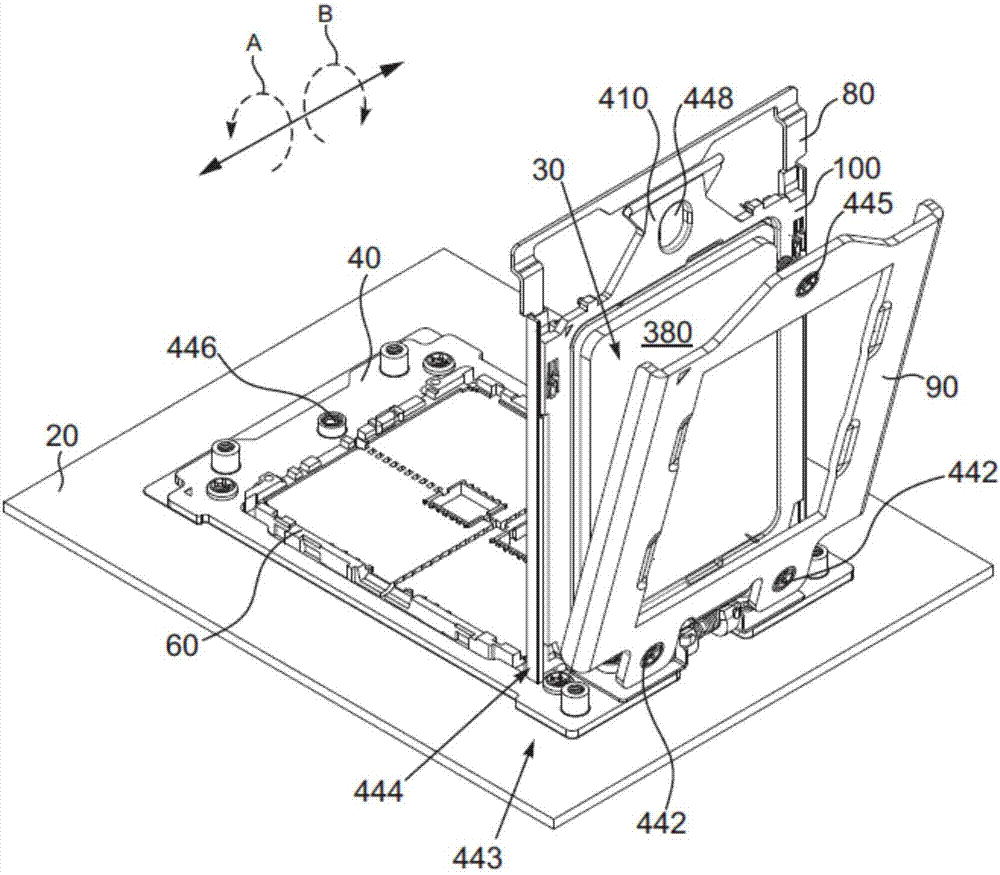 A
B
410
448
80
30
100
445
40
380
446
90
20
442
60
444
442
443