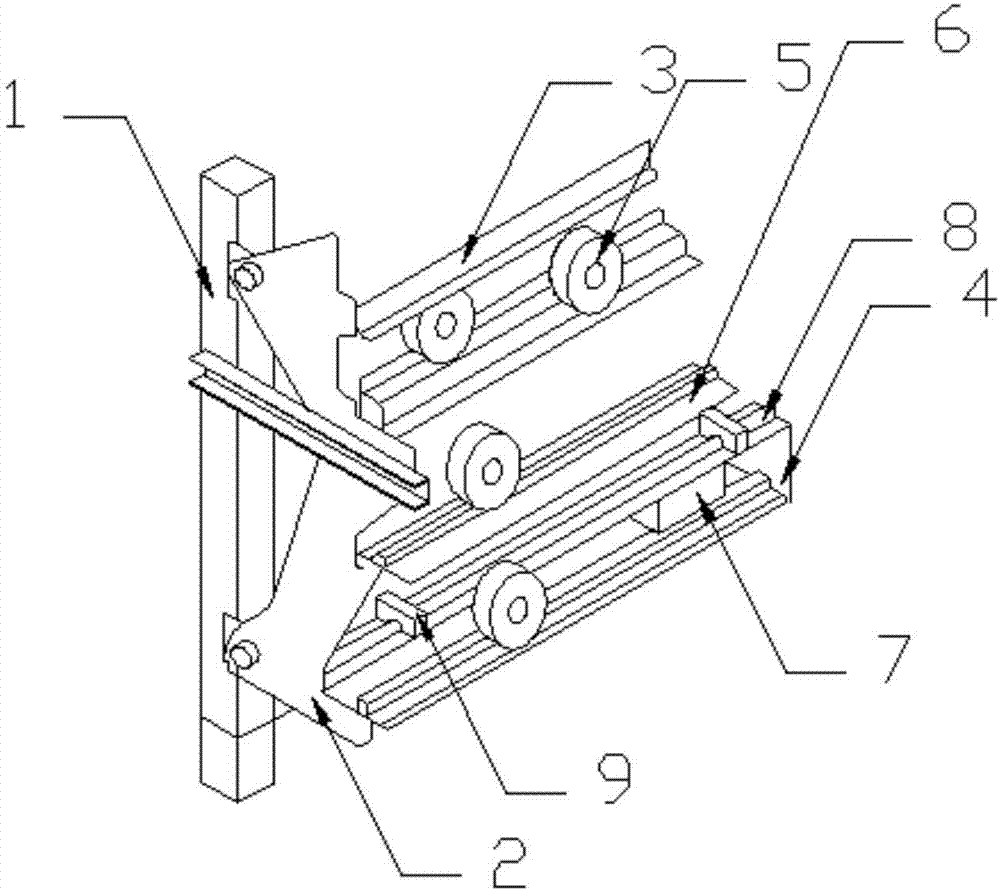 1
3
5
6
8
4
7
9
2