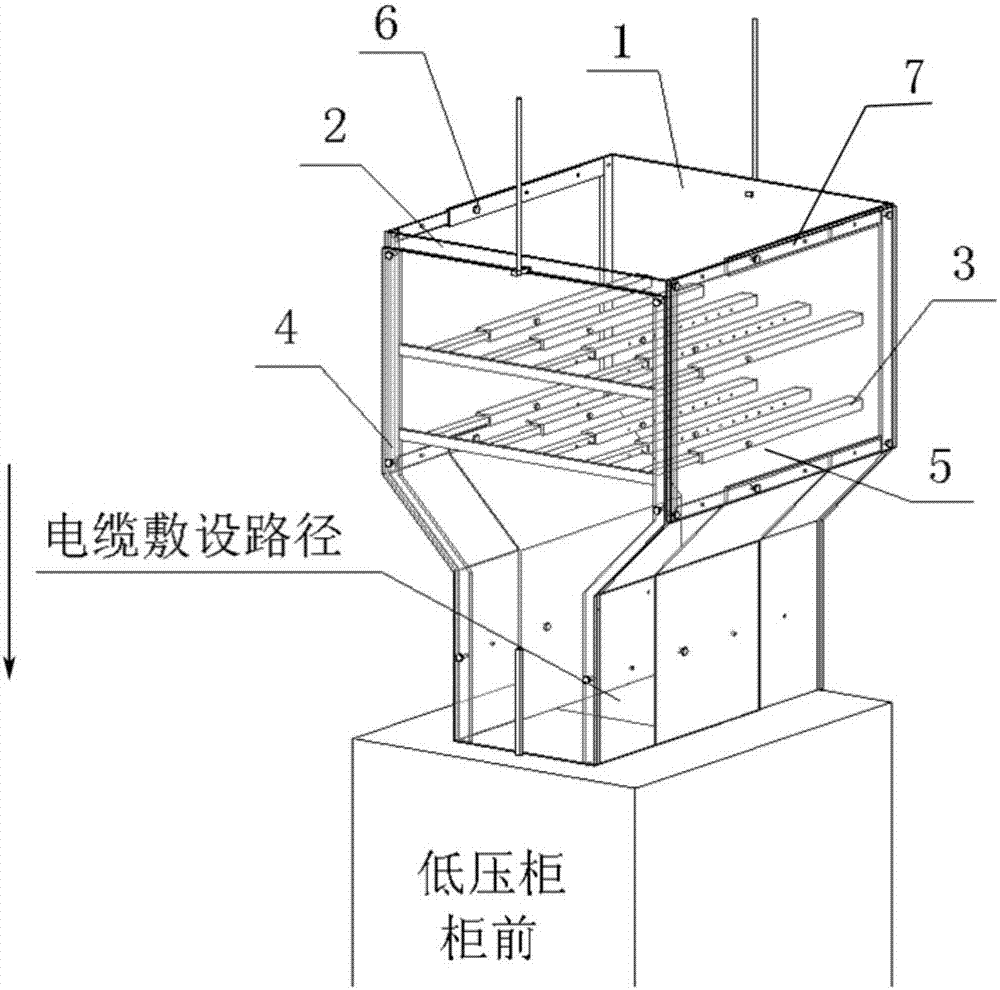 6
1
7
2
3
4
5
电缆敷设路径
低压柜
柜前