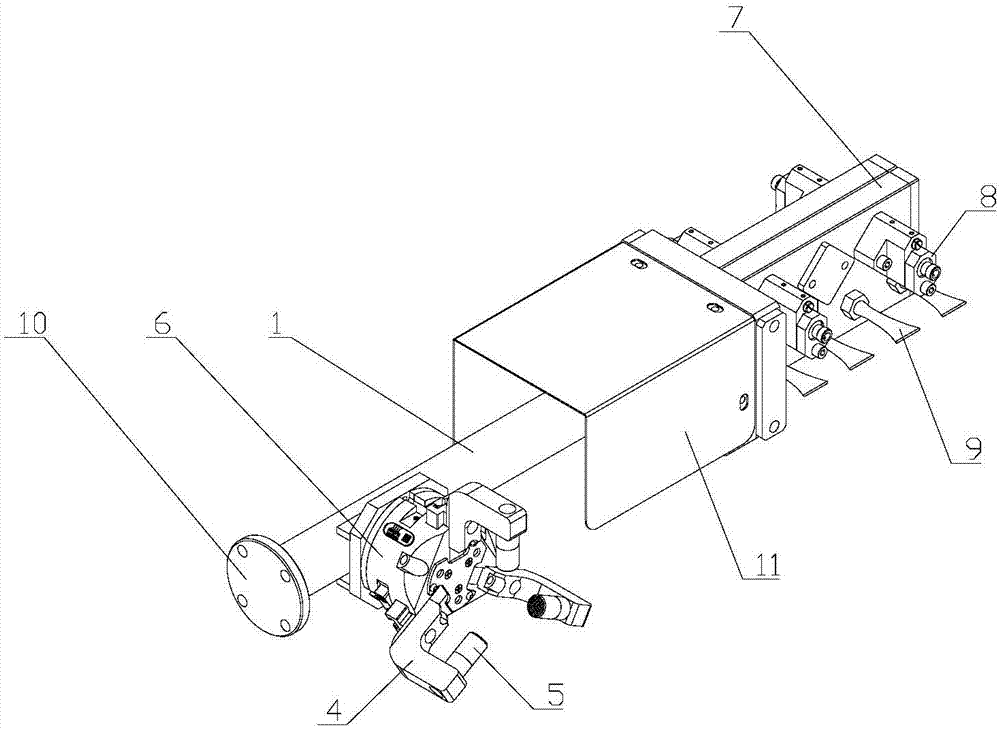 7
8
10
6
1
9
11
4
5